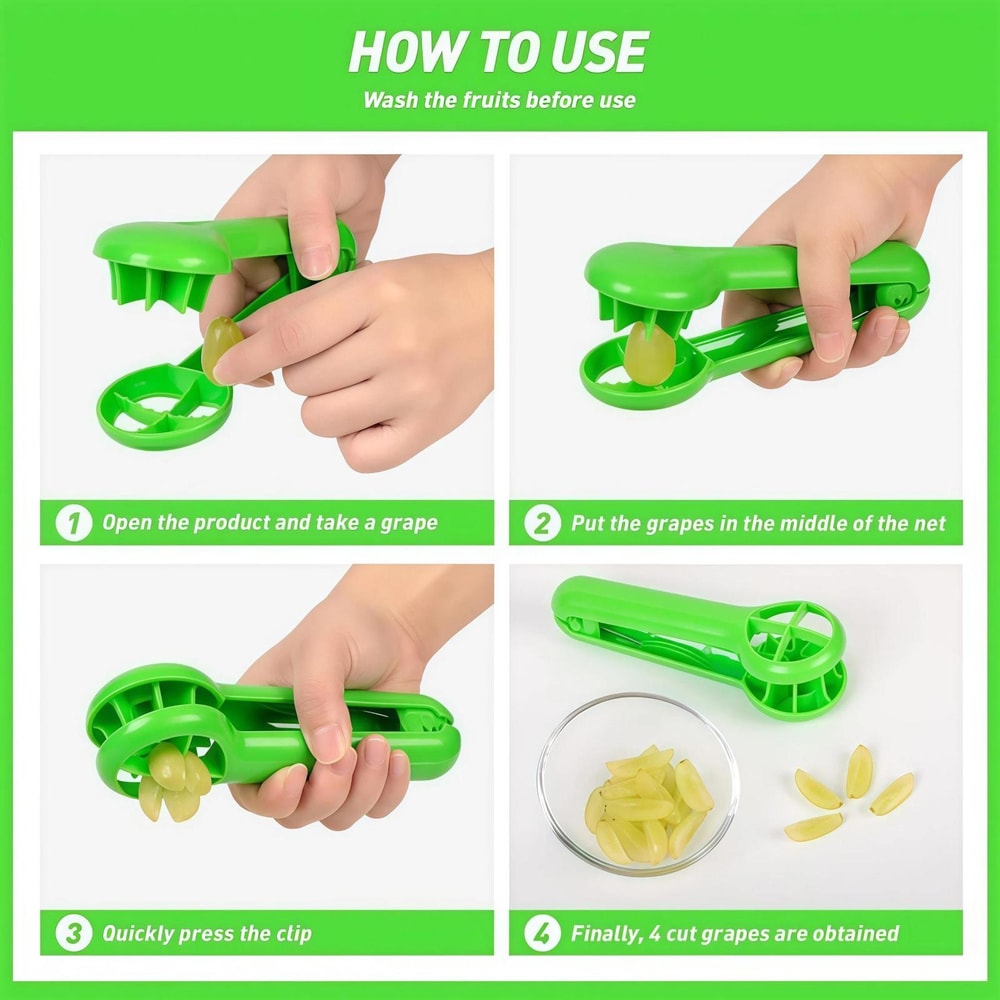 HOW TO USE
Wash the fruits before use

1 Open the product and take a grape

2 Put the grapes in the middle of the net

3 Quickly press the clip

4 Finally, 4 cut grapes are obtained