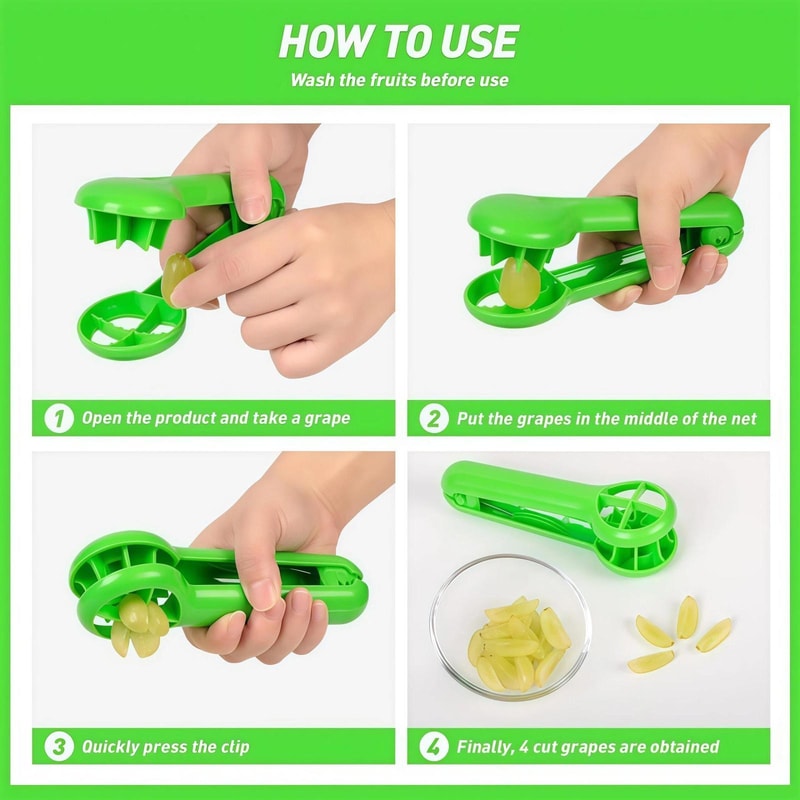 HOW TO USE
Wash the fruits before use

1 Open the product and take a grape

2 Put the grapes in the middle of the net

3 Quickly press the clip

4 Finally, 4 cut grapes are obtained