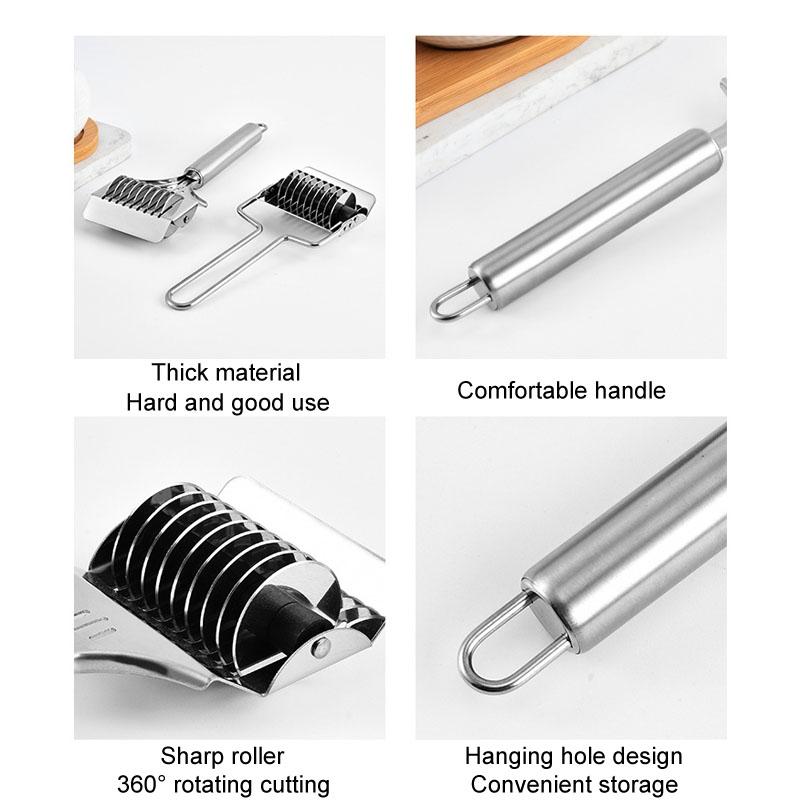 Thick material
Hard and good use

Comfortable handle

Sharp roller
360° rotating cutting

Hanging hole design
Convenient storage