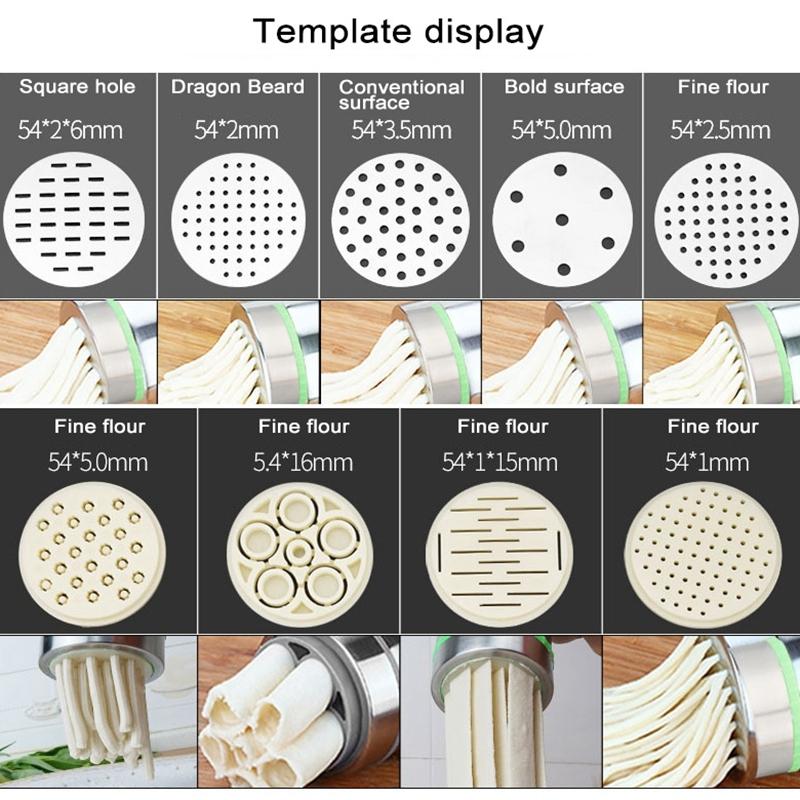 Template display

Square hole
54*2*6mm

Dragon Beard
54*2mm

Conventional surface
54*3.5mm

Bold surface
54*5.0mm

Fine flour
54*2.5mm

Fine flour
54*5.0mm

Fine flour
5.4*16mm

Fine flour
54*1*15mm

Fine flour
54*1mm