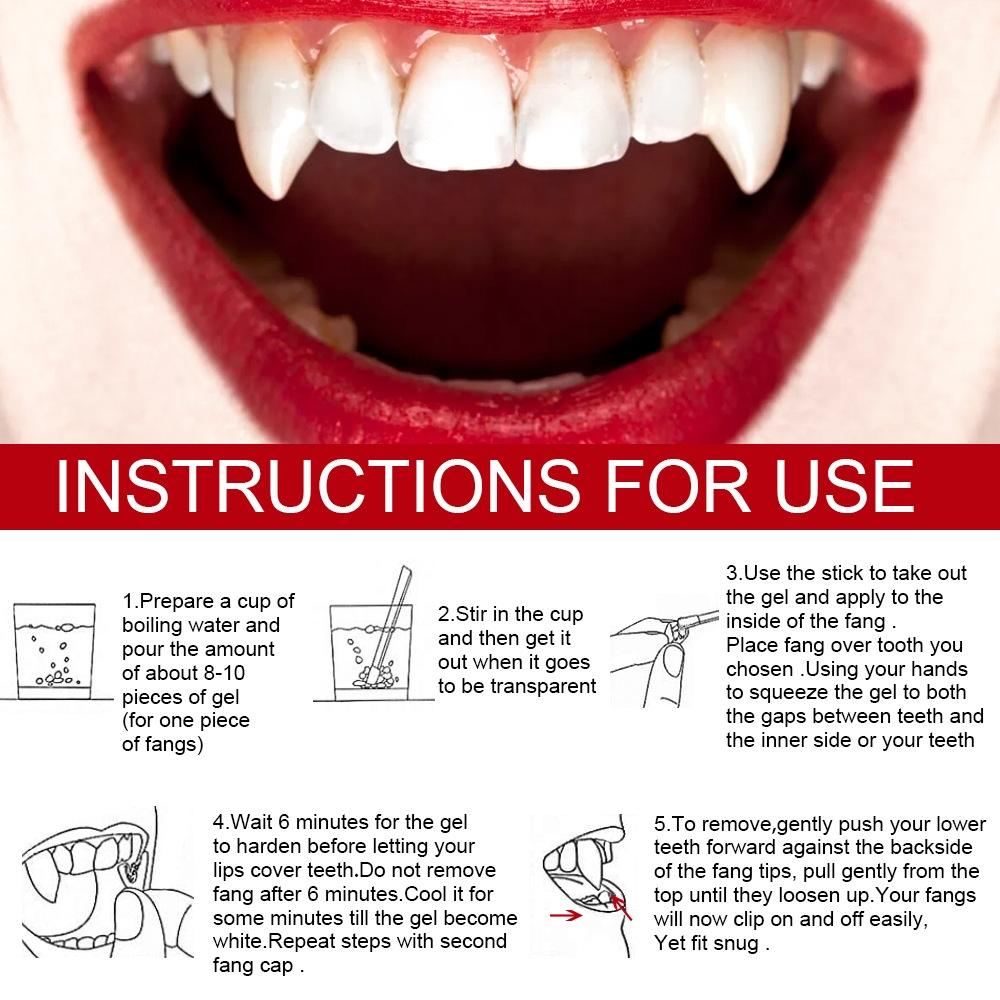 INSTRUCTIONS FOR USE

1.Prepare a cup of boiling water and pour the amount of about 8-10 pieces of gel (for one piece of fangs)

2.Stir in the cup and then get it out when it goes to be transparent

3.Use the stick to take out the gel and apply to the inside of the fang . Place fang over tooth you chosen .Using your hands to squeeze the gel to both the gaps between teeth and the inner side or your teeth

4.Wait 6 minutes for the gel to harden before letting your lips cover teeth.Do not remove fang after 6 minutes.Cool it for some minutes till the gel become white.Repeat steps with second fang cap .

5.To remove,gently push your lower teeth forward against the backside of the fang tips, pull gently from the top until they loosen up.Your fangs will now clip on and off easily, Yet fit snug .