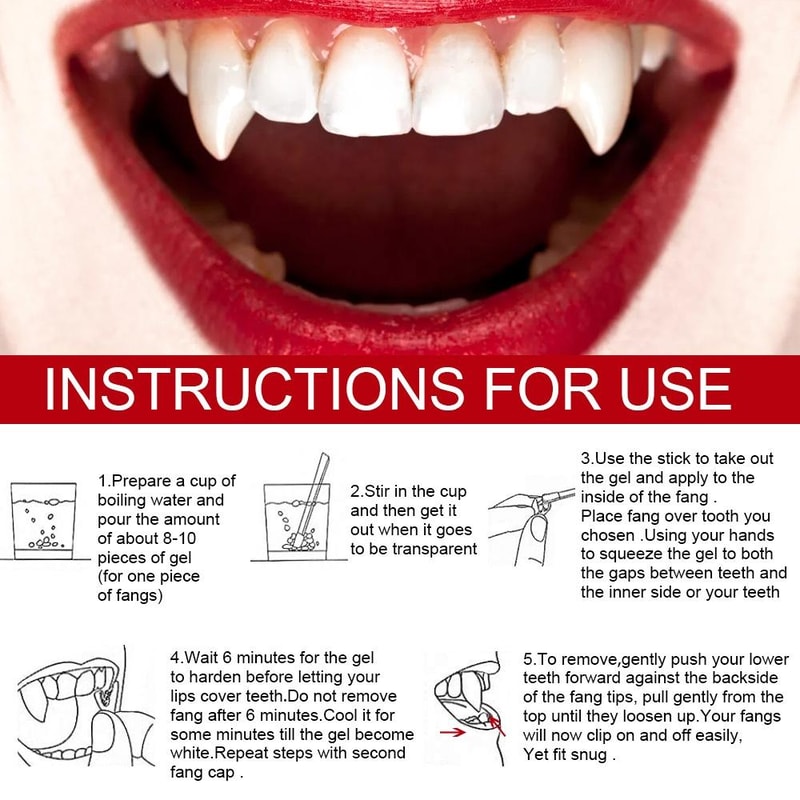 INSTRUCTIONS FOR USE

1.Prepare a cup of boiling water and pour the amount of about 8-10 pieces of gel (for one piece of fangs)

2.Stir in the cup and then get it out when it goes to be transparent

3.Use the stick to take out the gel and apply to the inside of the fang . Place fang over tooth you chosen .Using your hands to squeeze the gel to both the gaps between teeth and the inner side or your teeth

4.Wait 6 minutes for the gel to harden before letting your lips cover teeth.Do not remove fang after 6 minutes.Cool it for some minutes till the gel become white.Repeat steps with second fang cap .

5.To remove,gently push your lower teeth forward against the backside of the fang tips, pull gently from the top until they loosen up.Your fangs will now clip on and off easily, Yet fit snug .