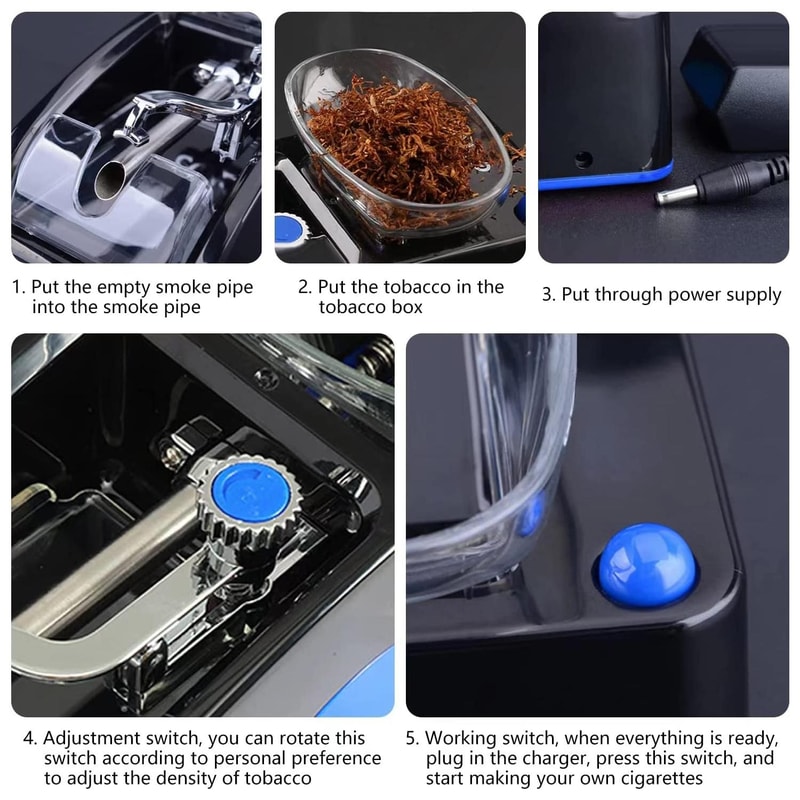 1. Put the empty smoke pipe into the smoke pipe

2. Put the tobacco in the tobacco box

3. Put through power supply

4. Adjustment switch, you can rotate this switch according to personal preference to adjust the density of tobacco

5. Working switch, when everything is ready, plug in the charger, press this switch, and start making your own cigarettes