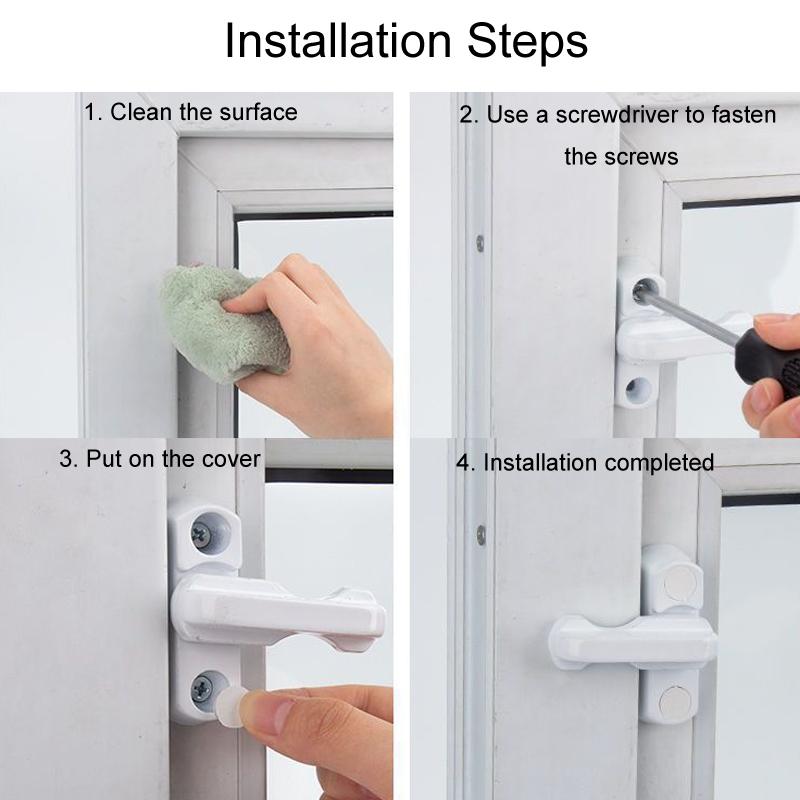 Installation Steps

1. Clean the surface

2. Use a screwdriver to fasten the screws

3. Put on the cover

4. Installation completed