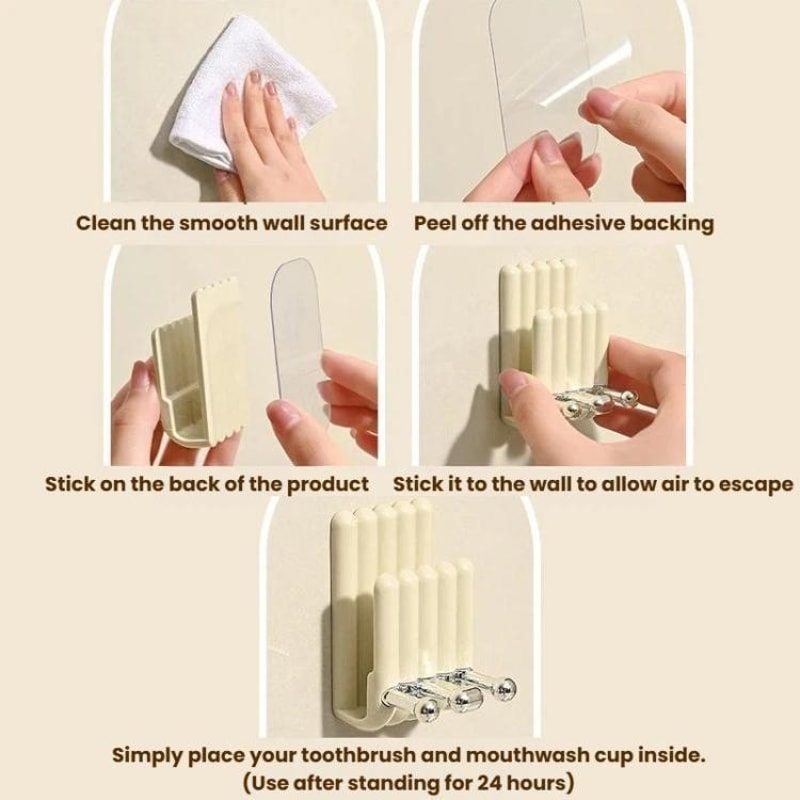 Clean the smooth wall surface

Peel off the adhesive backing

Stick on the back of the product

Stick it to the wall to allow air to escape

Simply place your toothbrush and mouthwash cup inside.
(Use after standing for 24 hours)