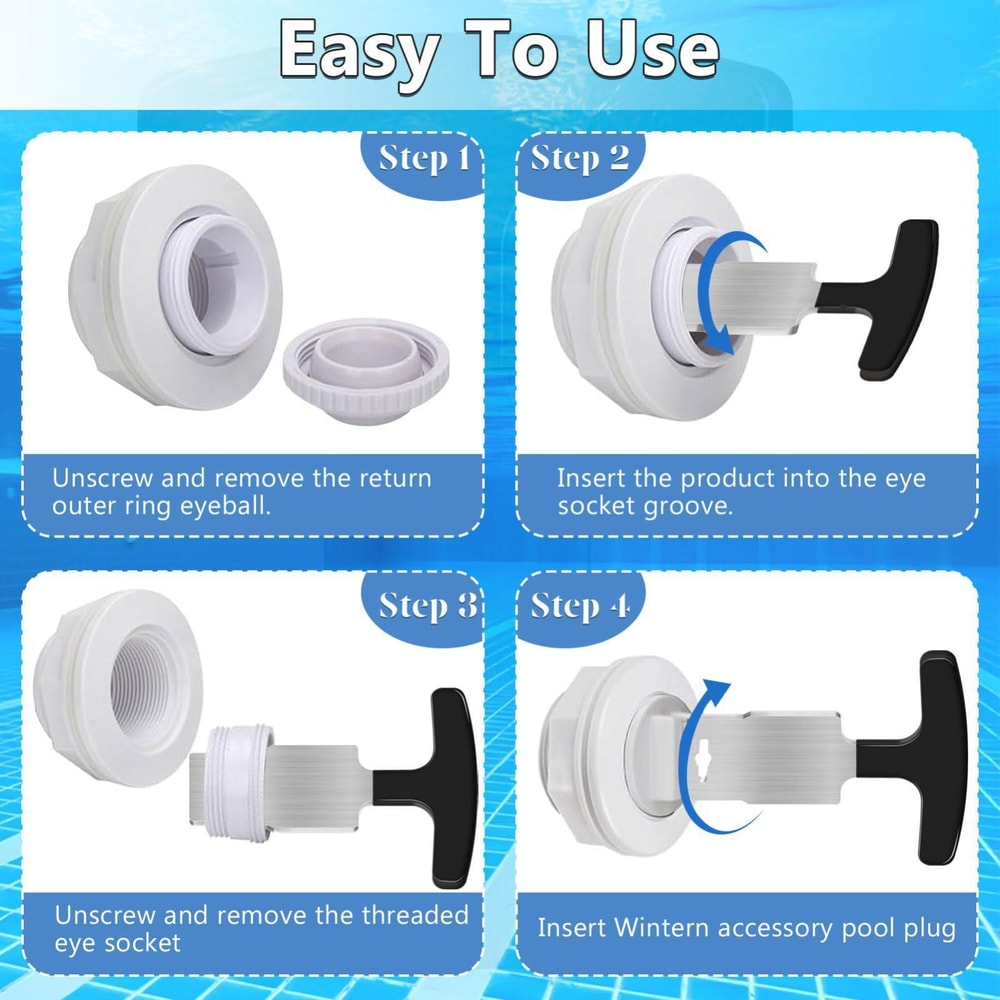 Easy To Use

Step 1

Unscrew and remove the return outer ring eyeball.

Step 2

Insert the product into the eye socket groove.

Step 3

Unscrew and remove the threaded eye socket

Step 4

Insert Wintern accessory pool plug