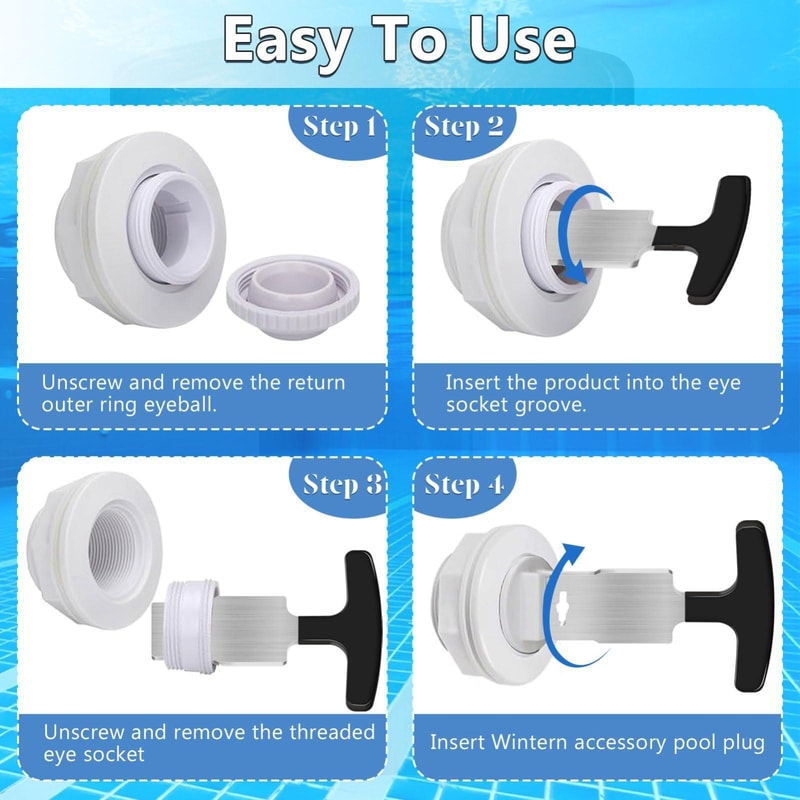 Easy To Use

Step 1

Unscrew and remove the return outer ring eyeball.

Step 2

Insert the product into the eye socket groove.

Step 3

Unscrew and remove the threaded eye socket

Step 4

Insert Wintern accessory pool plug