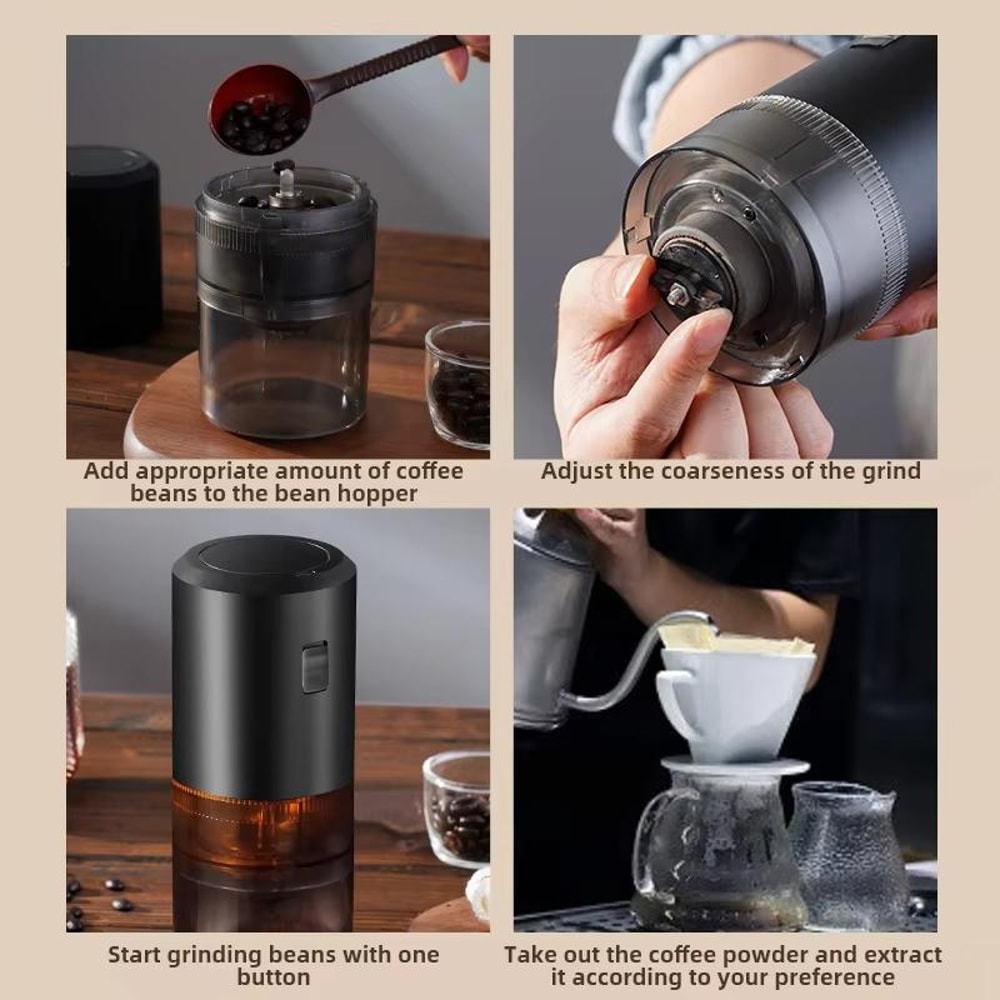 Add appropriate amount of coffee beans to the bean hopper

Adjust the coarseness of the grind

Start grinding beans with one button

Take out the coffee powder and extract it according to your preference