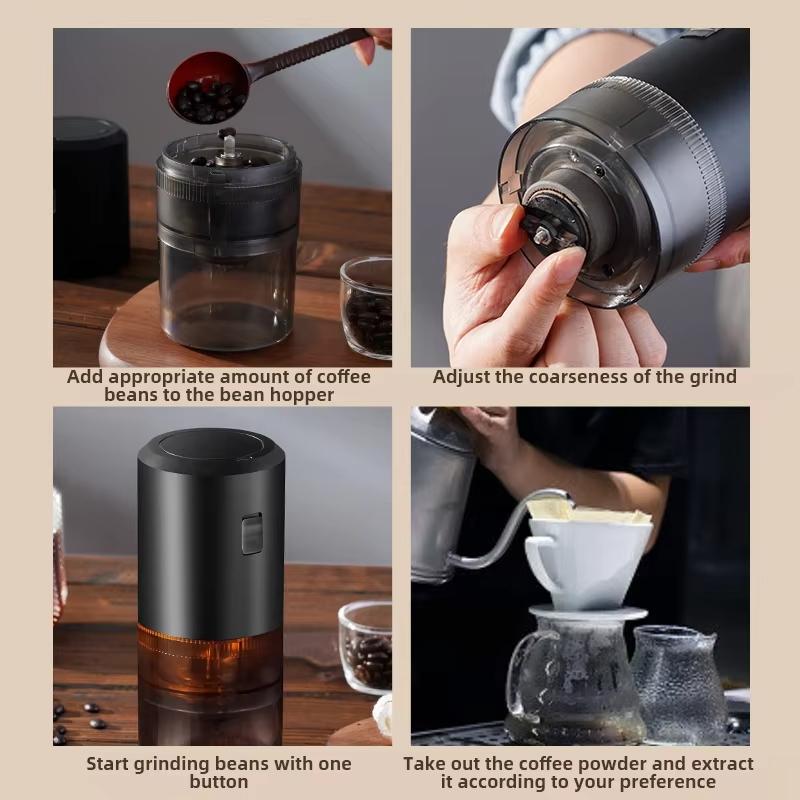 Add appropriate amount of coffee beans to the bean hopper

Adjust the coarseness of the grind

Start grinding beans with one button

Take out the coffee powder and extract it according to your preference