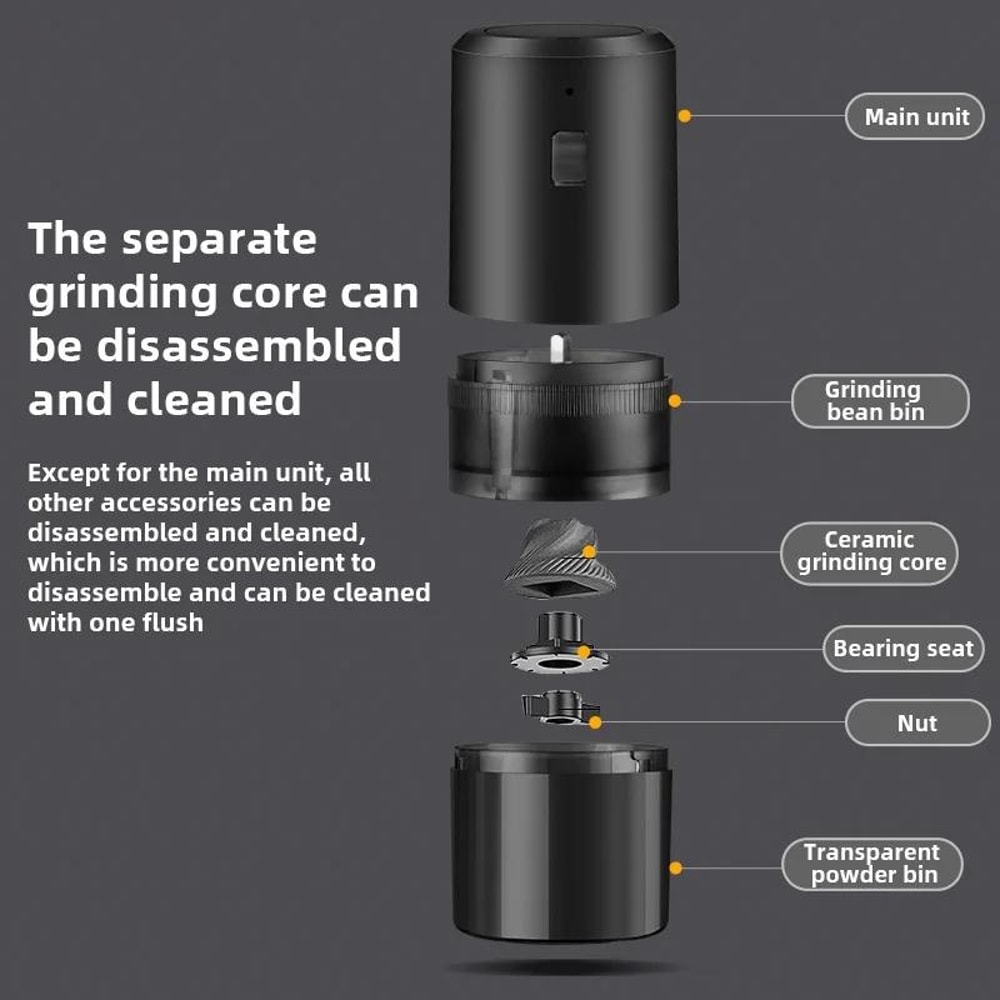 The separate grinding core can be disassembled and cleaned

Except for the main unit, all other accessories can be disassembled and cleaned, which is more convenient to disassemble and can be cleaned with one flush

Main unit

Grinding bean bin

Ceramic grinding core

Bearing seat

Nut

Transparent powder bin