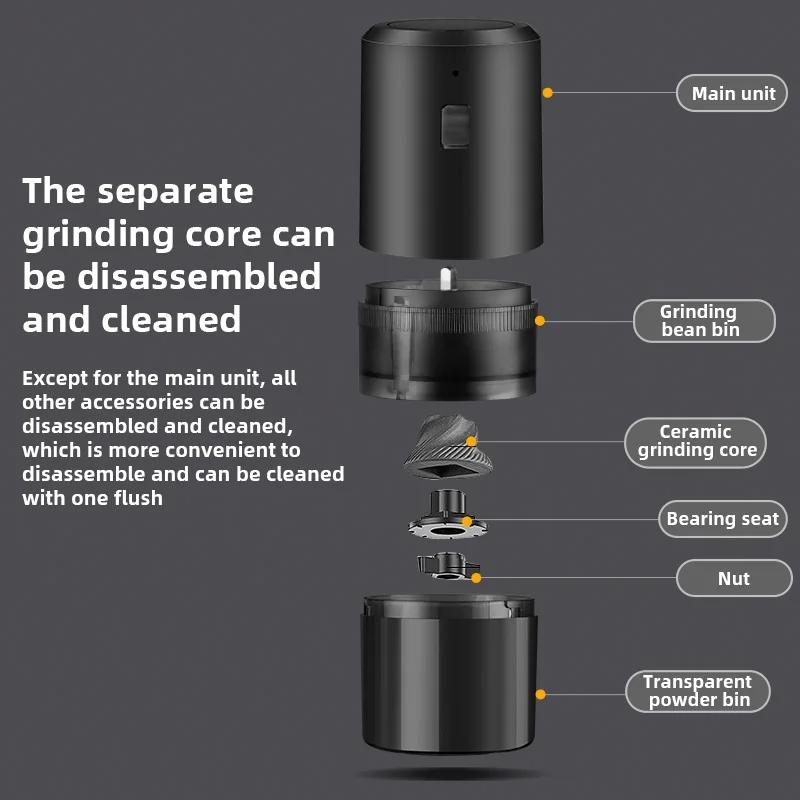 The separate grinding core can be disassembled and cleaned

Except for the main unit, all other accessories can be disassembled and cleaned, which is more convenient to disassemble and can be cleaned with one flush

Main unit

Grinding bean bin

Ceramic grinding core

Bearing seat

Nut

Transparent powder bin