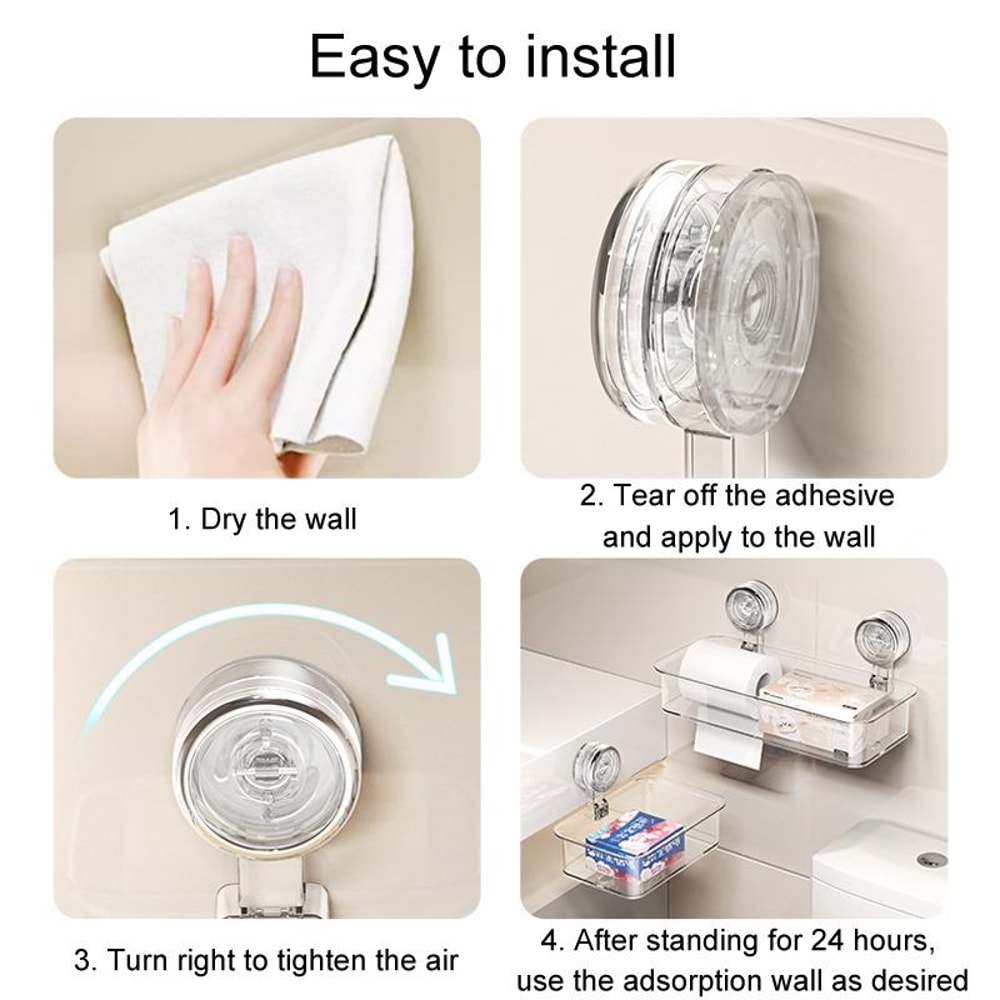 Easy to install

1. Dry the wall

2. Tear off the adhesive and apply to the wall

3. Turn right to tighten the air

4. After standing for 24 hours, use the adsorption wall as desired