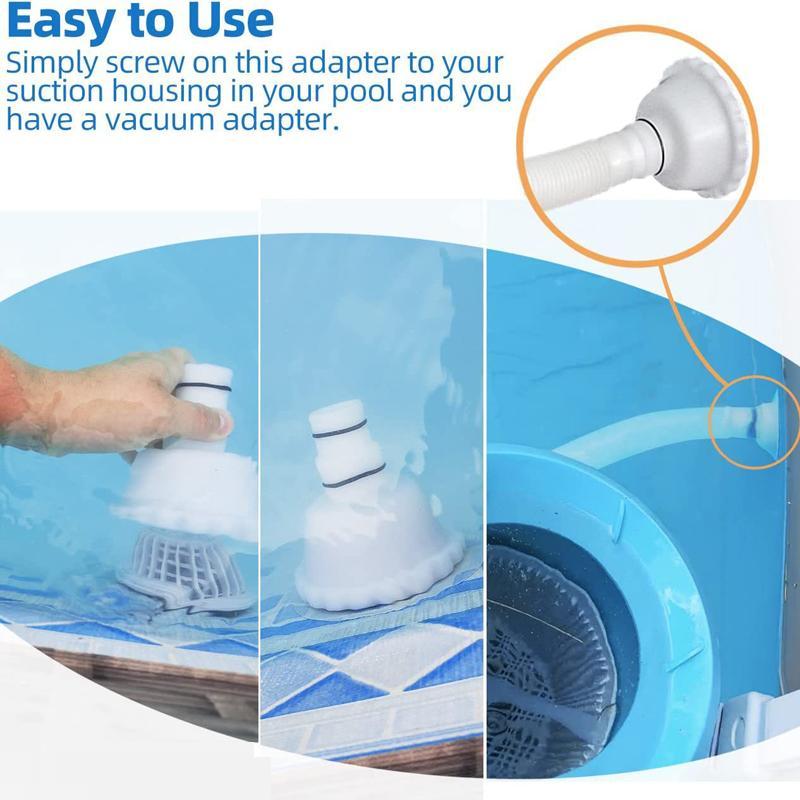 Easy to Use
Simply screw on this adapter to your suction housing in your pool and you have a vacuum adapter.