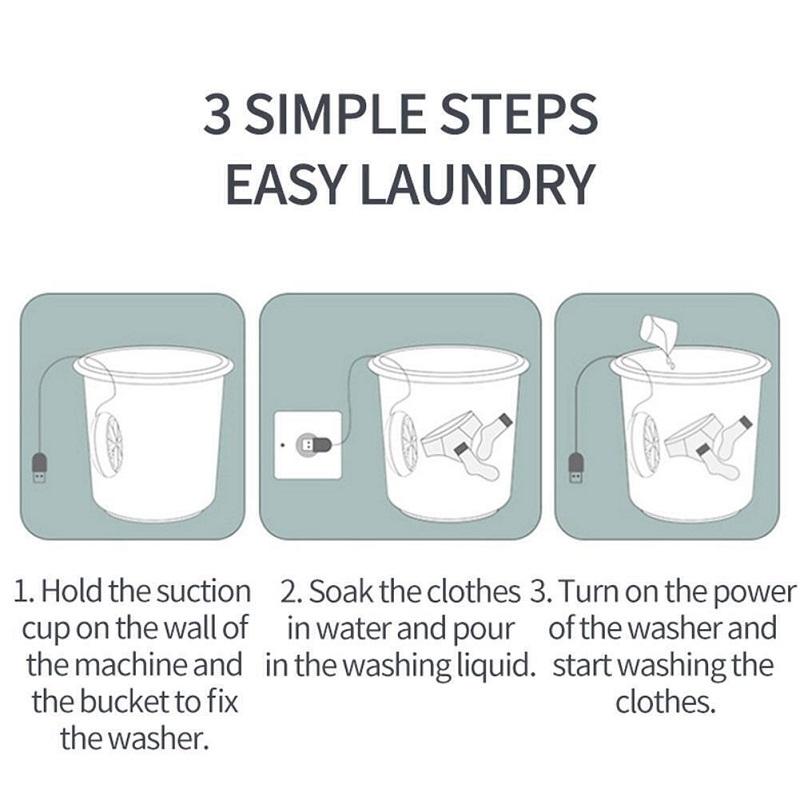 3 SIMPLE STEPS
EASY LAUNDRY

1. Hold the suction cup on the wall of the machine and the bucket to fix the washer.

2. Soak the clothes in water and pour in the washing liquid.

3. Turn on the power of the washer and start washing the clothes.