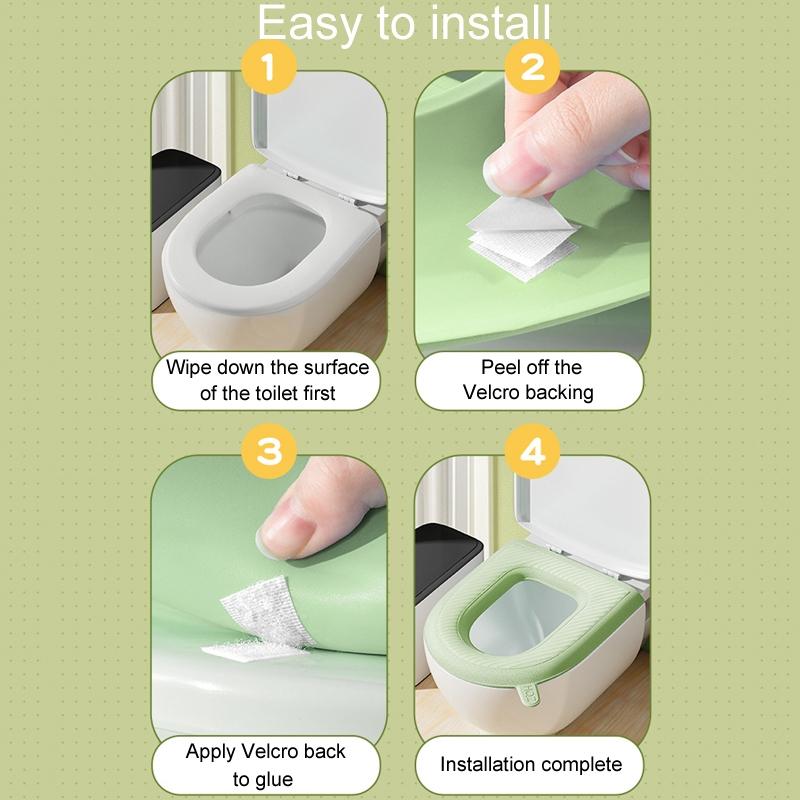 Easy to install

1

Wipe down the surface of the toilet first

2

Peel off the Velcro backing

3

Apply Velcro back to glue

4

Installation complete