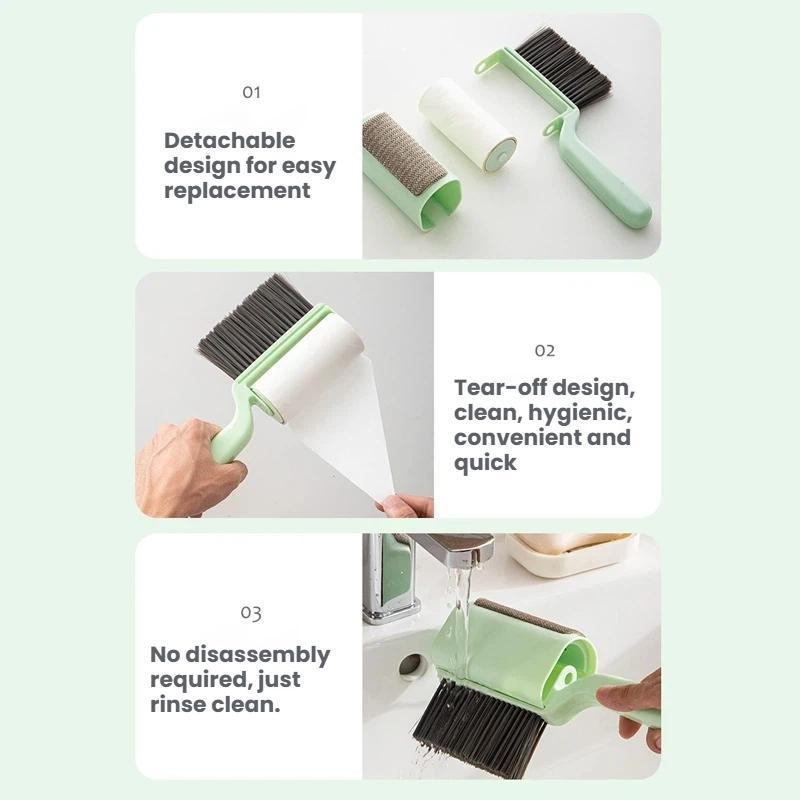 01

Detachable design for easy replacement

02

Tear-off design, clean, hygienic, convenient and quick

03

No disassembly required, just rinse clean.