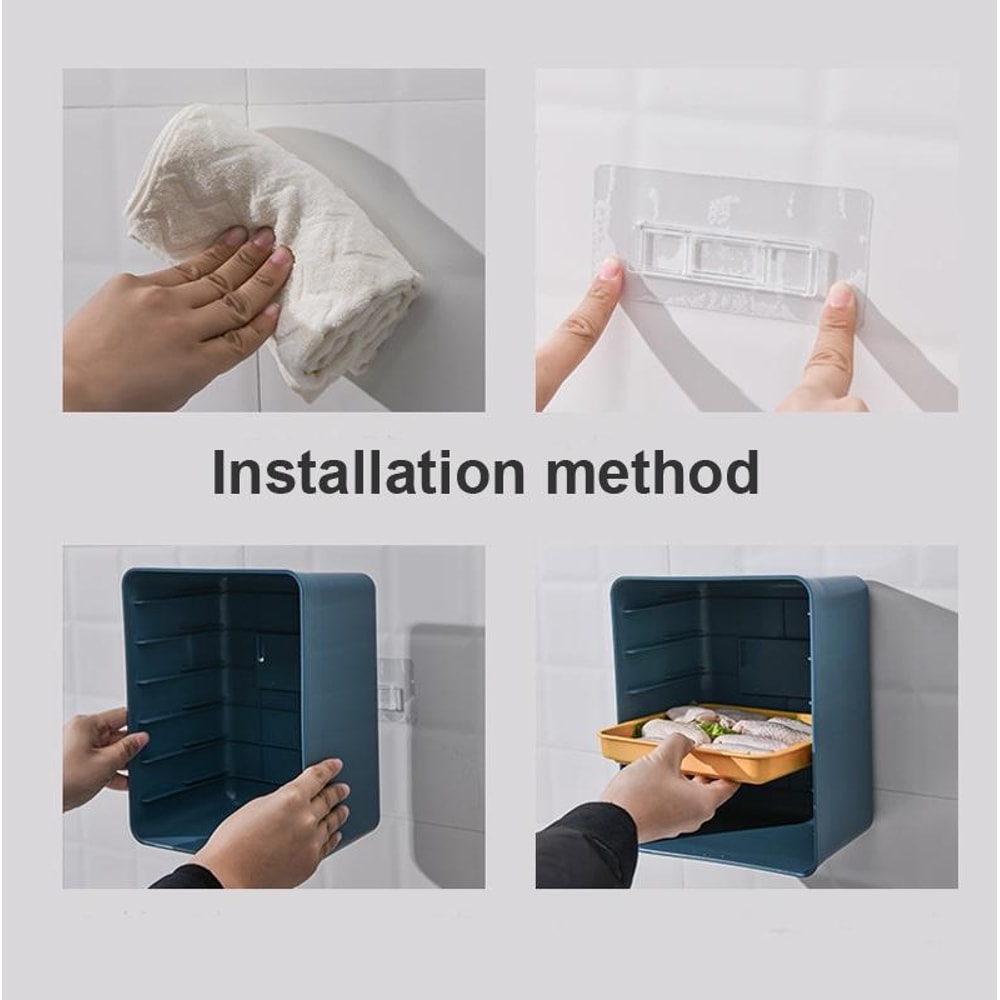 Installation method