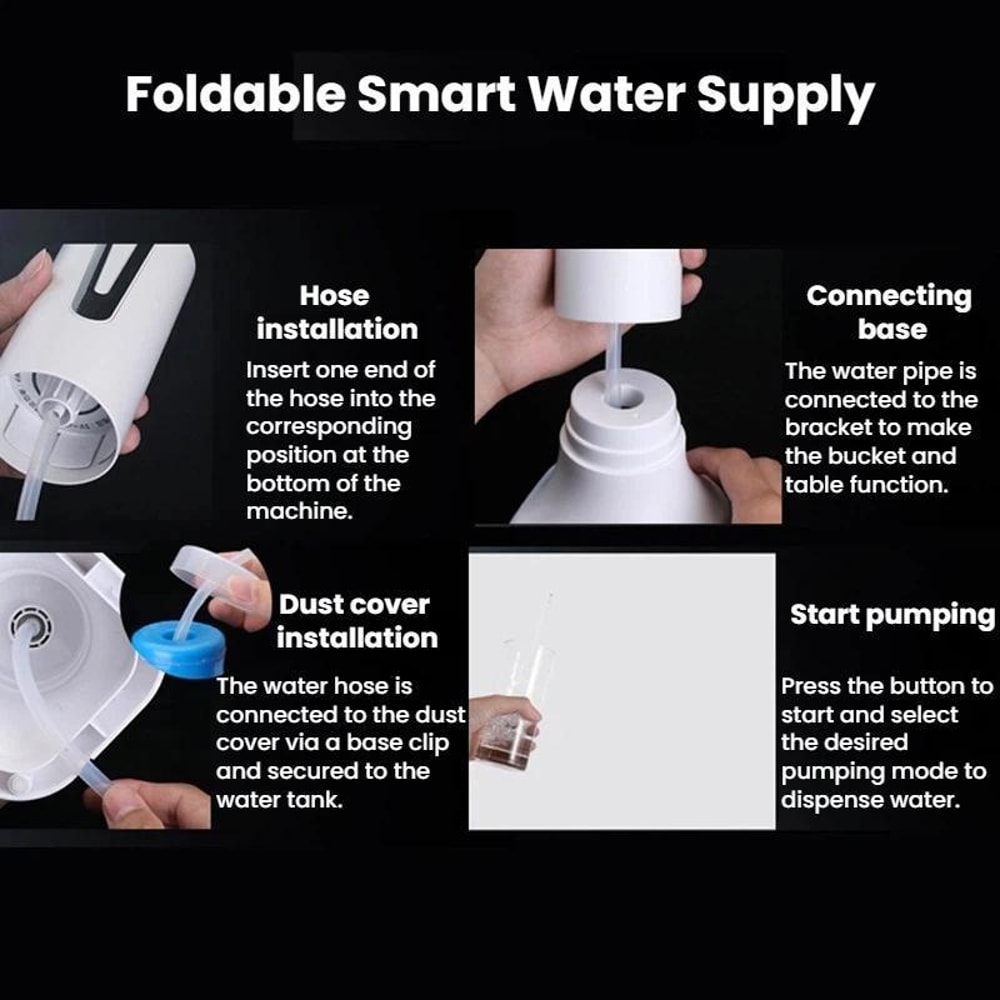 Foldable Smart Water Supply

Hose installation

Insert one end of the hose into the corresponding position at the bottom of the machine.

Connecting base

The water pipe is connected to the bracket to make the bucket and table function.

Dust cover installation

The water hose is connected to the dust cover via a base clip and secured to the water tank.

Start pumping

Press the button to start and select the desired pumping mode to dispense water.