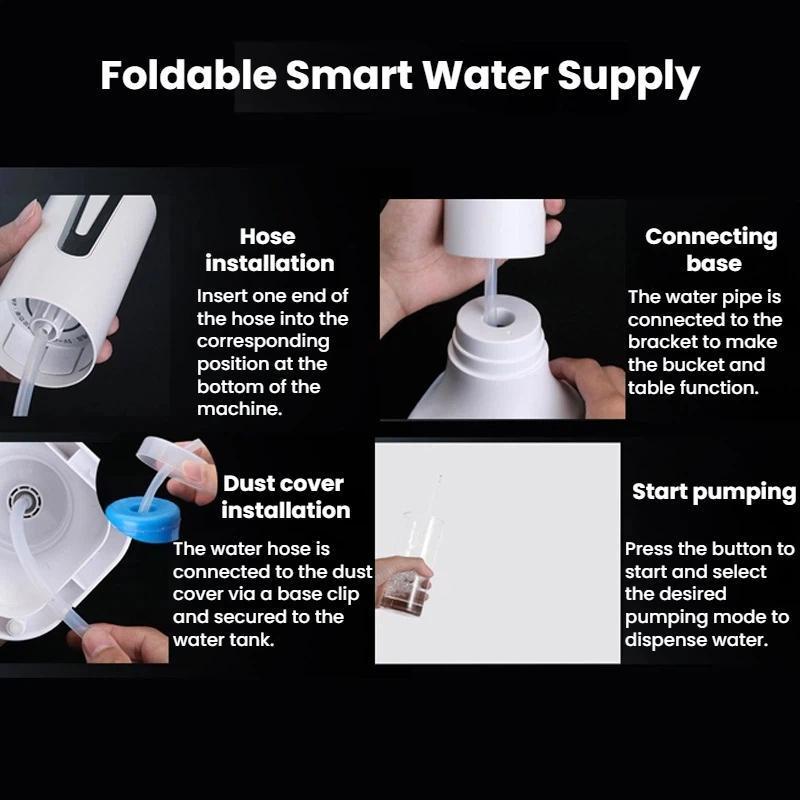 Foldable Smart Water Supply

Hose installation

Insert one end of the hose into the corresponding position at the bottom of the machine.

Connecting base

The water pipe is connected to the bracket to make the bucket and table function.

Dust cover installation

The water hose is connected to the dust cover via a base clip and secured to the water tank.

Start pumping

Press the button to start and select the desired pumping mode to dispense water.