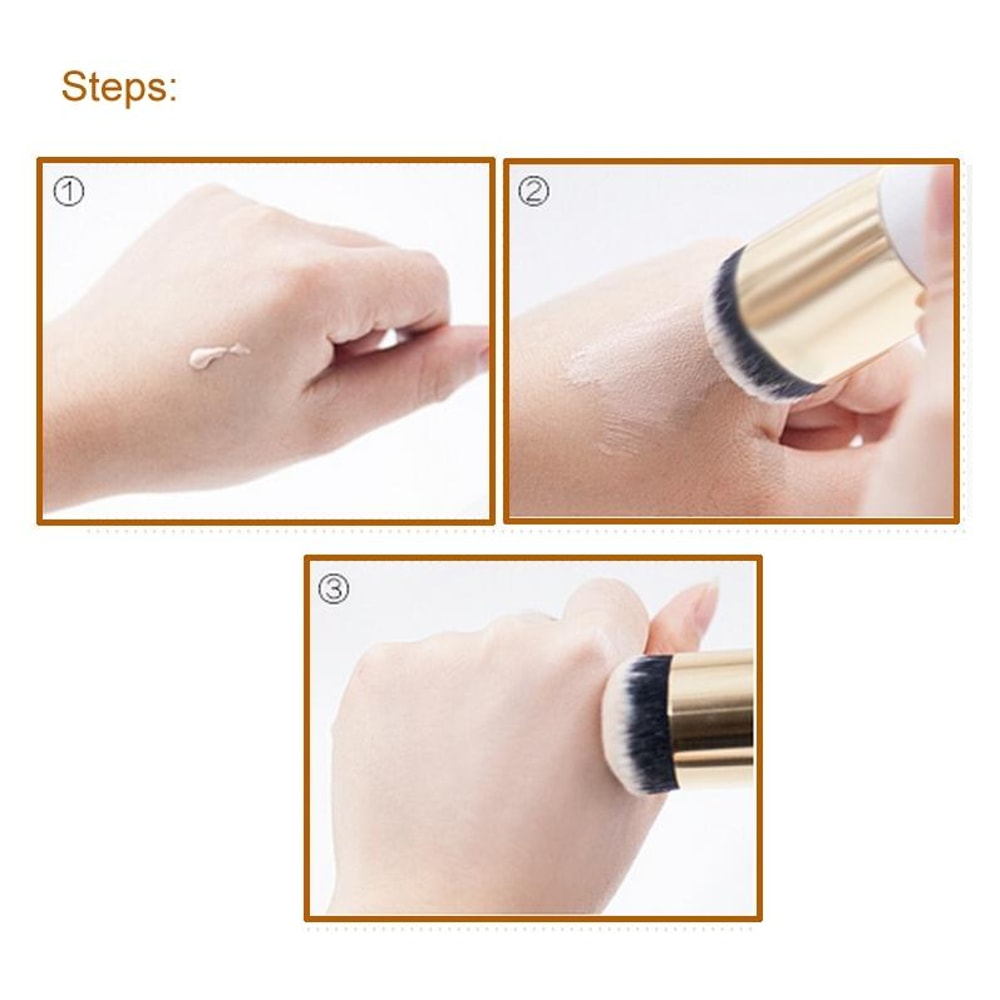 Steps:

①

②

③