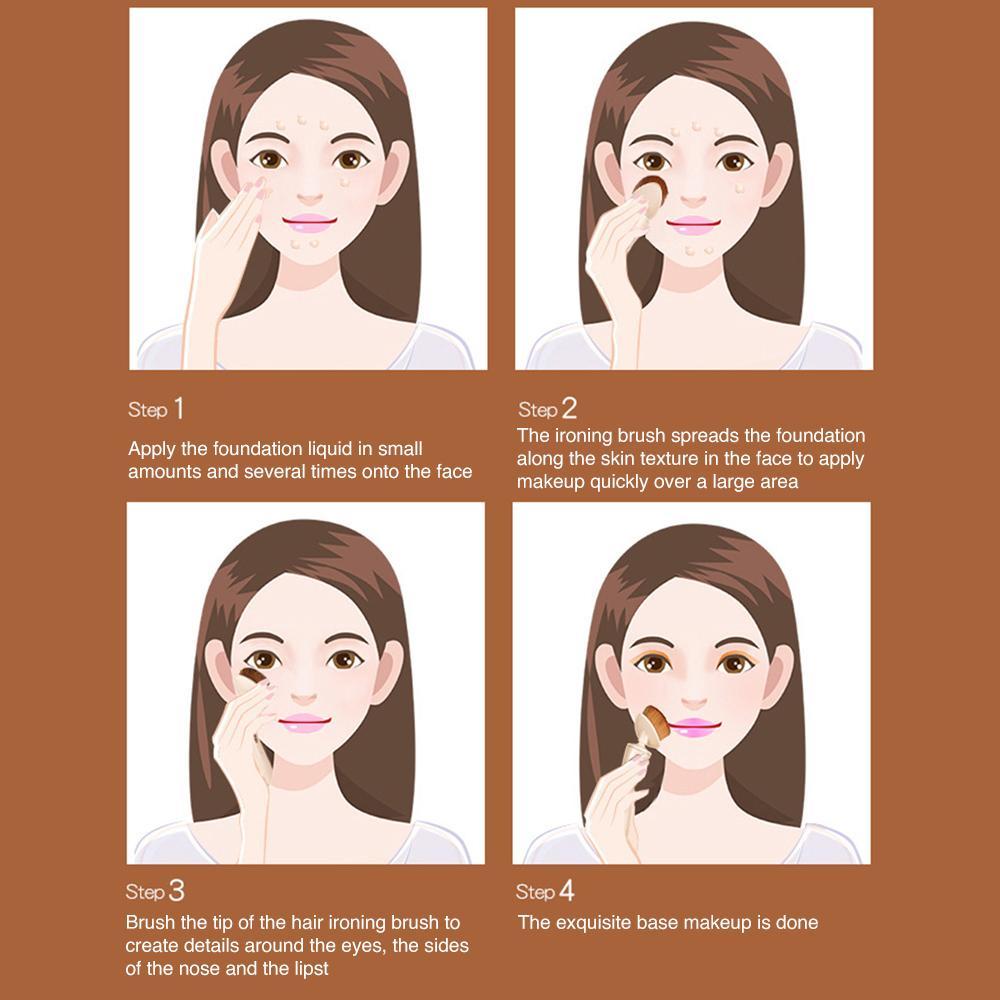 Step 1
Apply the foundation liquid in small amounts and several times onto the face

Step 2
The ironing brush spreads the foundation along the skin texture in the face to apply makeup quickly over a large area

Step 3
Brush the tip of the hair ironing brush to create details around the eyes, the sides of the nose and the lipst

Step 4
The exquisite base makeup is done