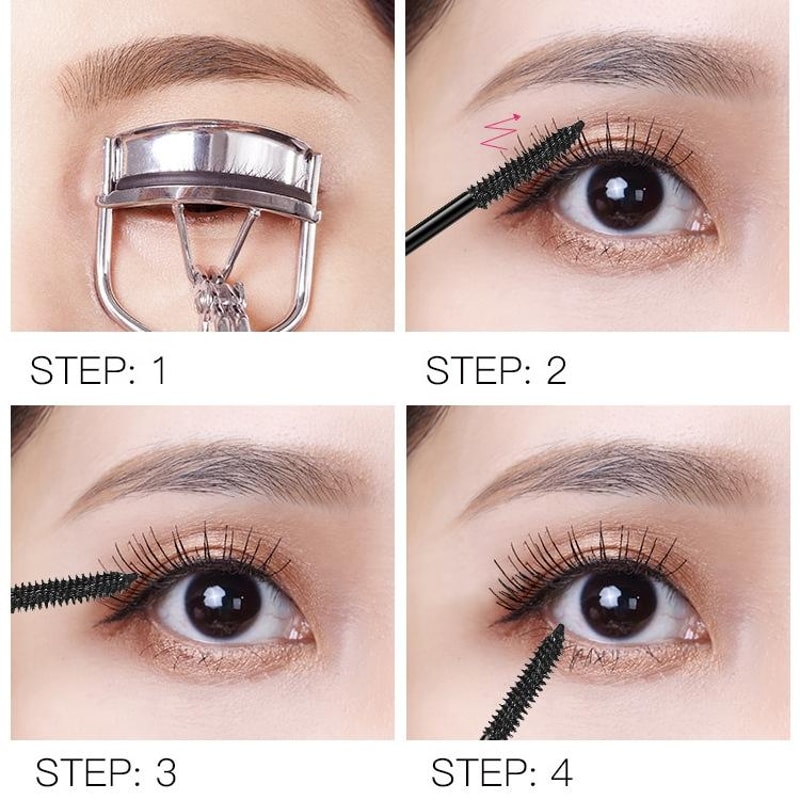 STEP: 1

STEP: 2

STEP: 3

STEP: 4