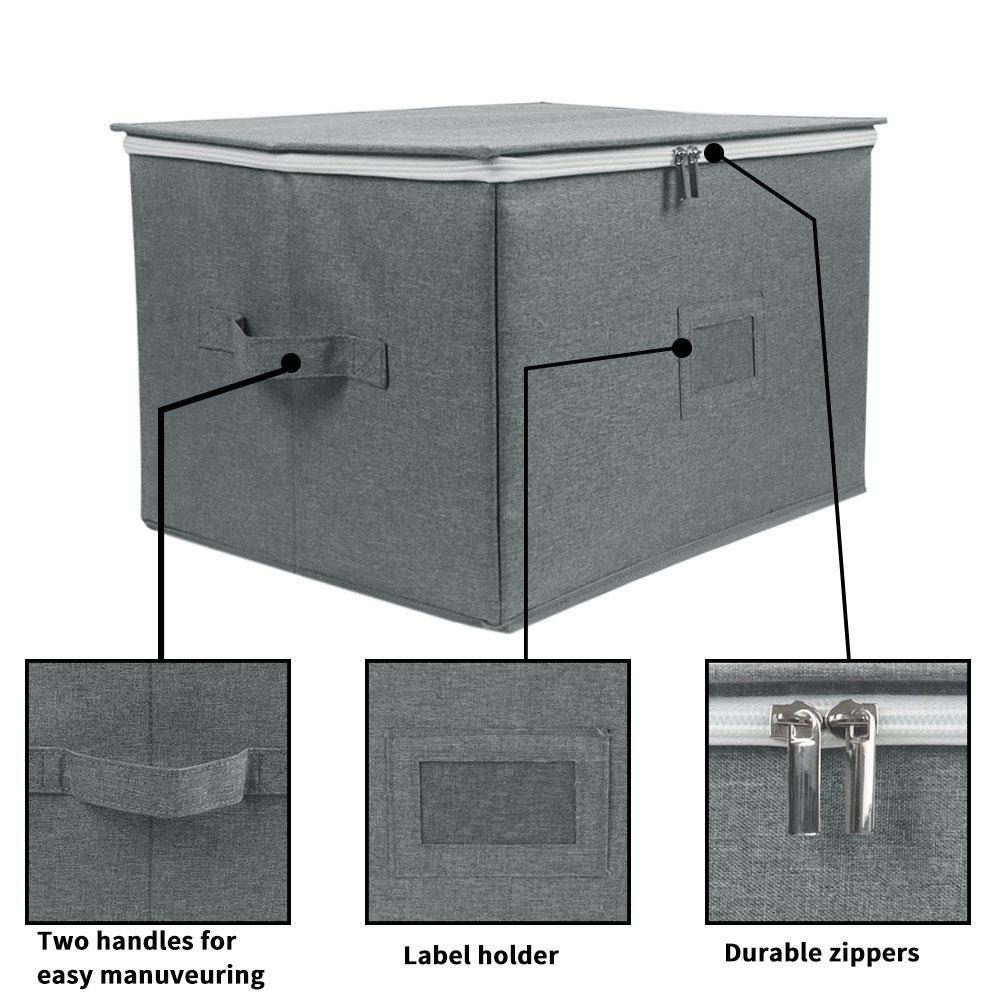 Two handles for easy manuveuring

Label holder

Durable zippers