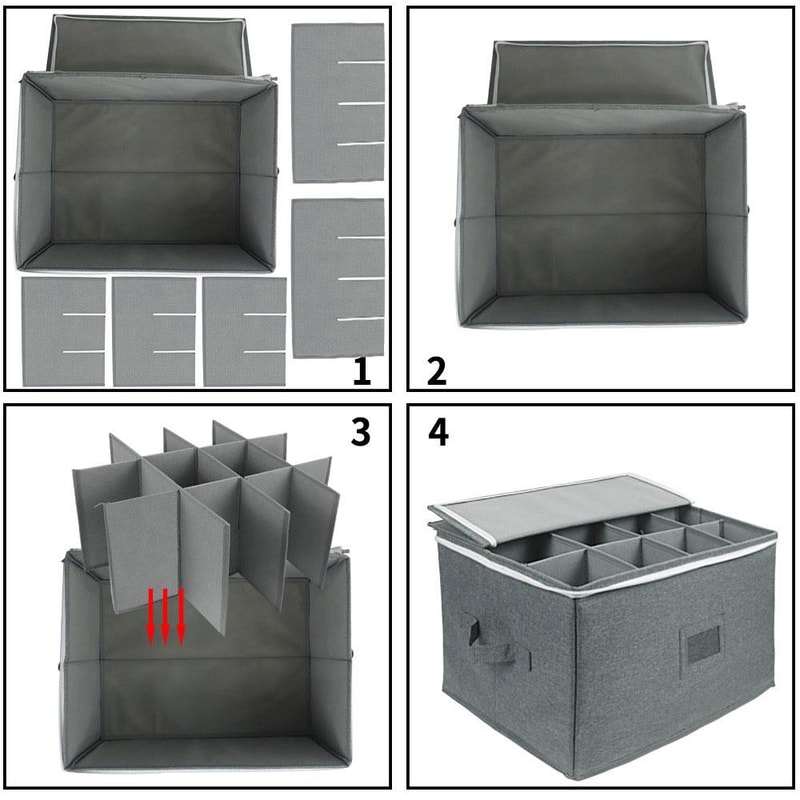 1

2

3

4