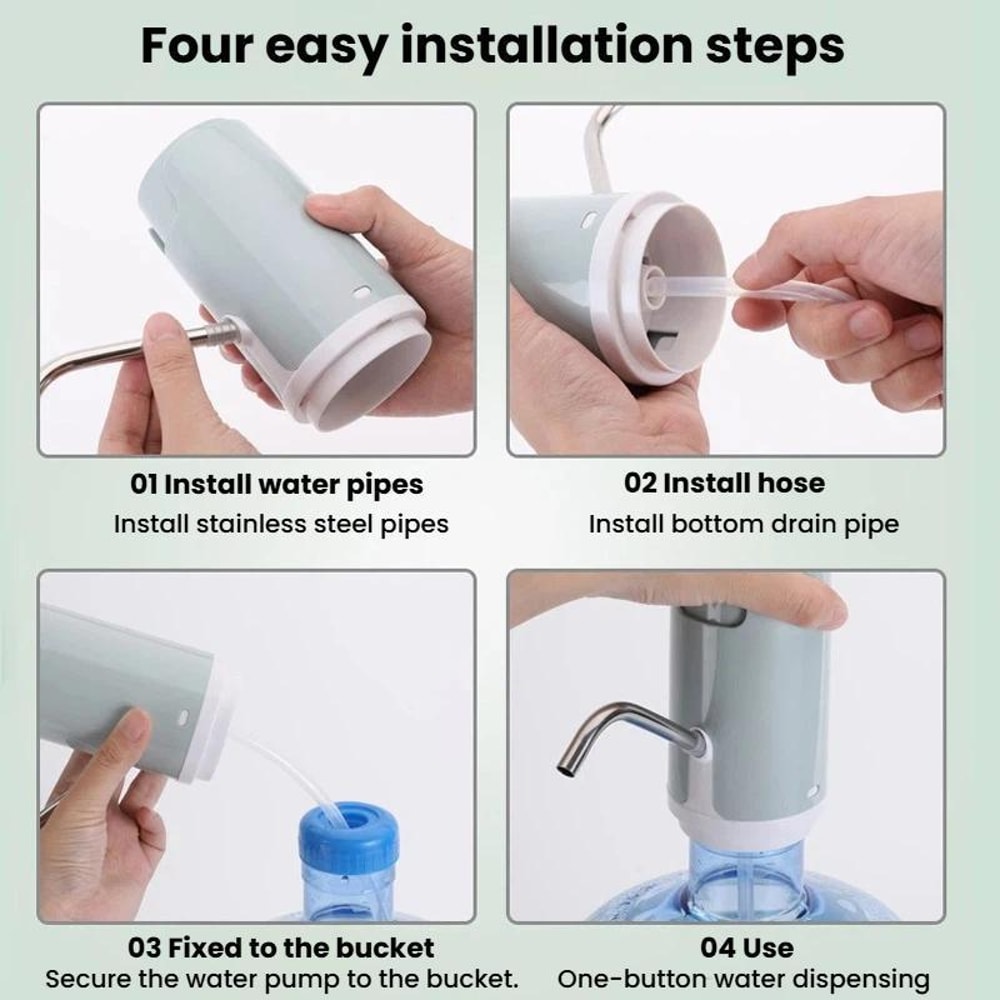 Four easy installation steps

01 Install water pipes
Install stainless steel pipes

02 Install hose
Install bottom drain pipe

03 Fixed to the bucket
Secure the water pump to the bucket.

04 Use
One-button water dispensing