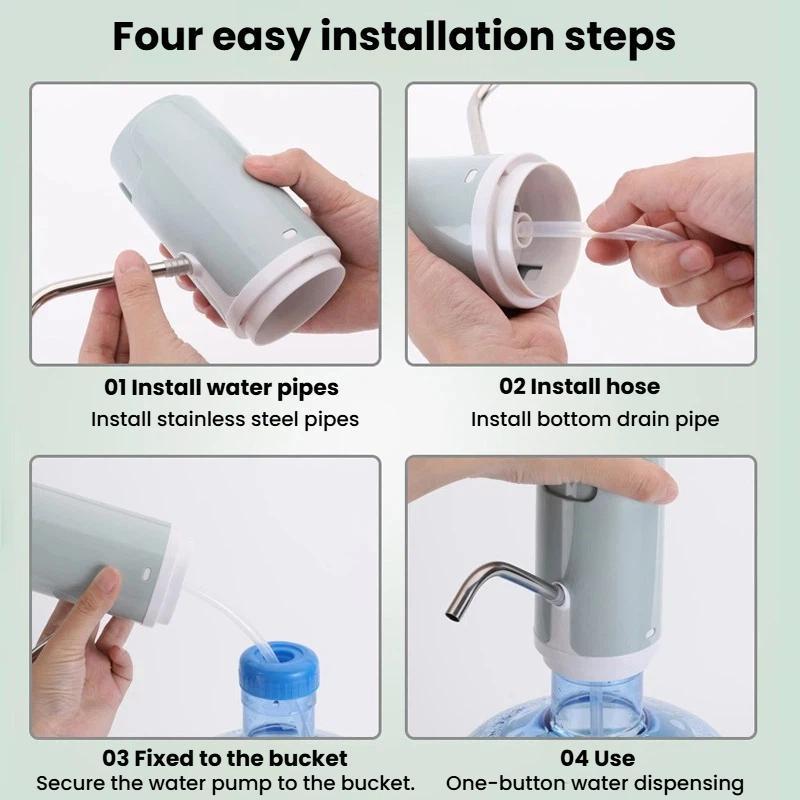 Four easy installation steps

01 Install water pipes
Install stainless steel pipes

02 Install hose
Install bottom drain pipe

03 Fixed to the bucket
Secure the water pump to the bucket.

04 Use
One-button water dispensing