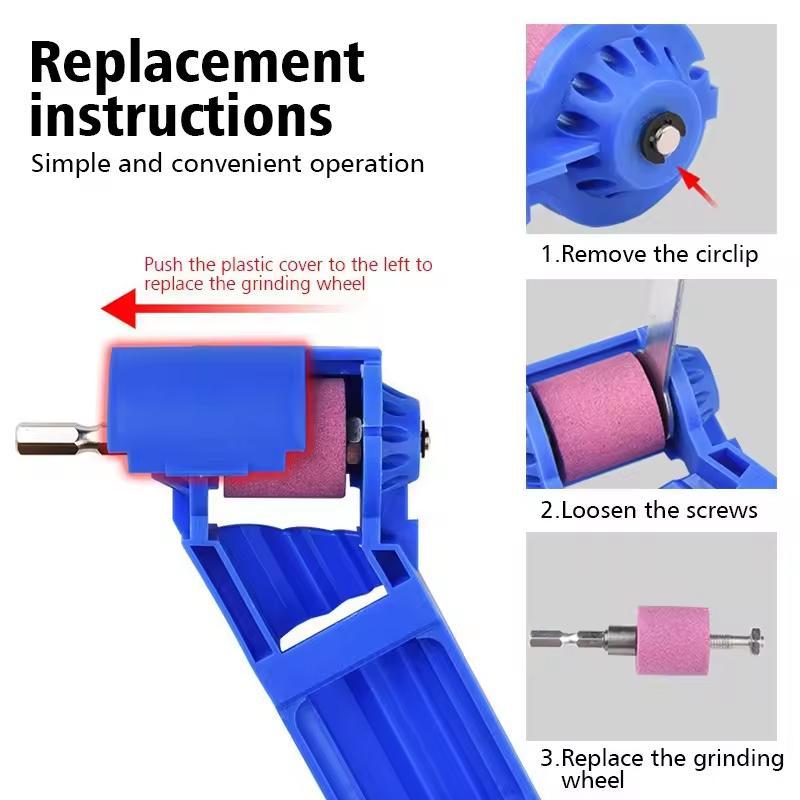 Replacement instructions

Simple and convenient operation

Push the plastic cover to the left to replace the grinding wheel

1.Remove the circlip

2.Loosen the screws

3.Replace the grinding wheel