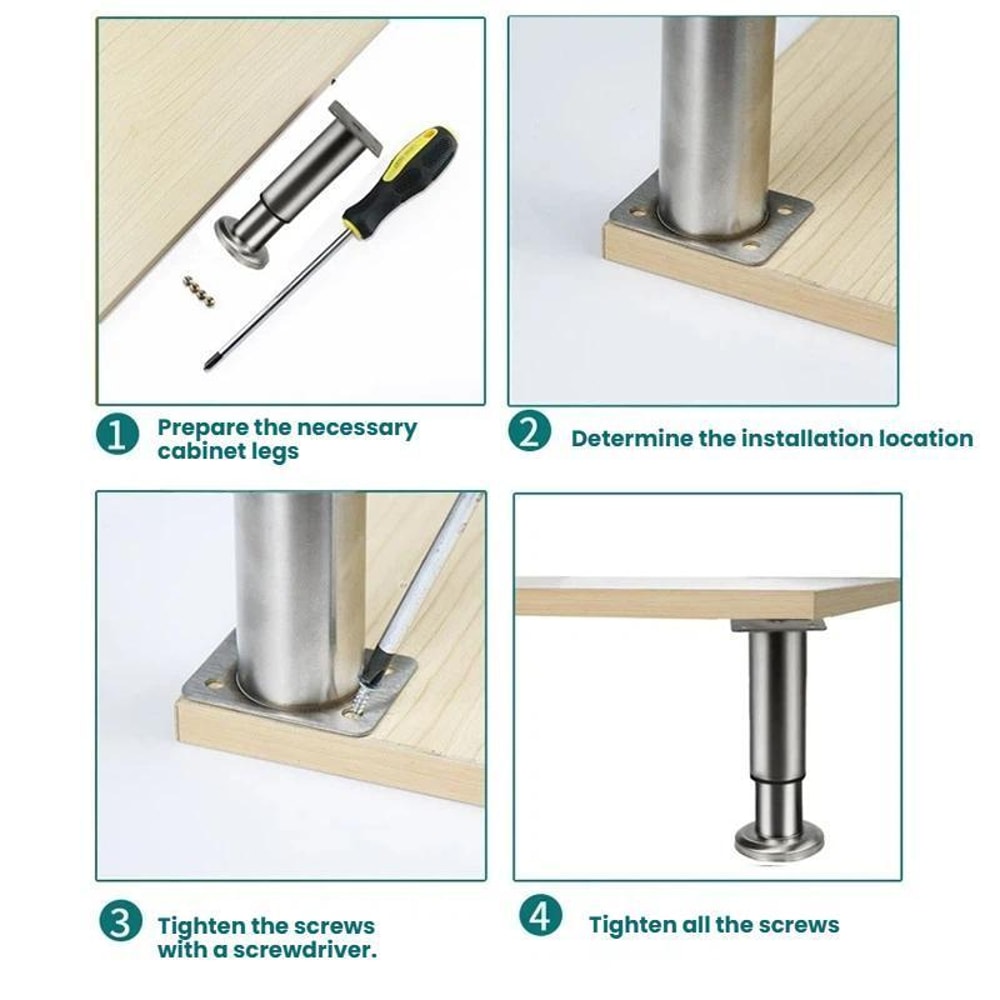 1 Prepare the necessary cabinet legs

2 Determine the installation location

3 Tighten the screws with a screwdriver.

4 Tighten all the screws