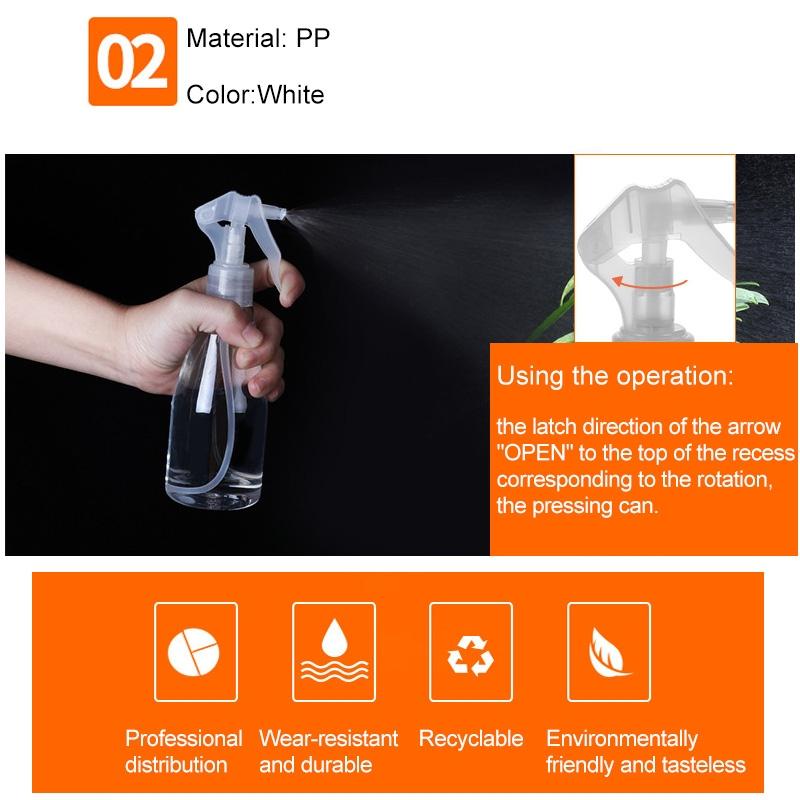 02

Material: PP

Color:White

Using the operation:

the latch direction of the arrow "OPEN" to the top of the recess corresponding to the rotation, the pressing can.

Professional distribution

Wear-resistant and durable

Recyclable

Environmentally friendly and tasteless