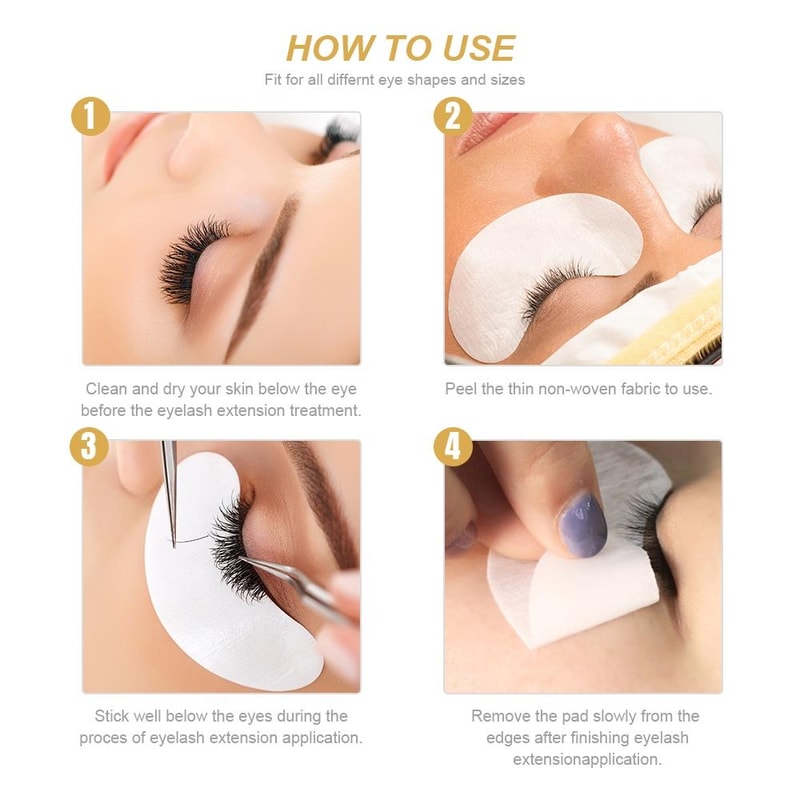 HOW TO USE

Fit for all differnt eye shapes and sizes

1

Clean and dry your skin below the eye before the eyelash extension treatment.

2

Peel the thin non-woven fabric to use.

3

Stick well below the eyes during the proces of eyelash extension application.

4

Remove the pad slowly from the edges after finishing eyelash extensionapplication.