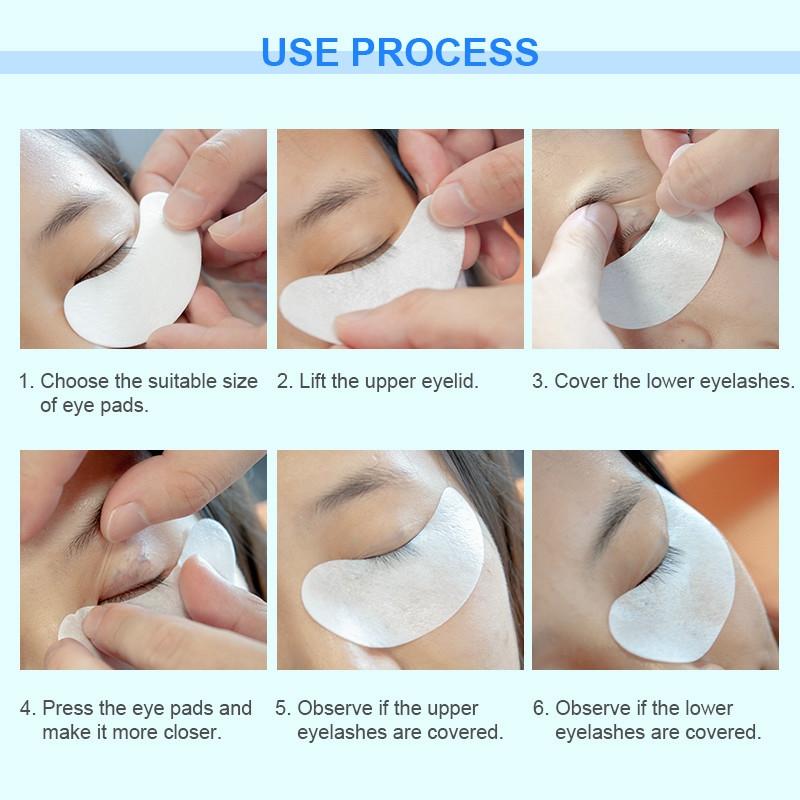 USE PROCESS

1. Choose the suitable size of eye pads.

2. Lift the upper eyelid.

3. Cover the lower eyelashes.

4. Press the eye pads and make it more closer.

5. Observe if the upper eyelashes are covered.

6. Observe if the lower eyelashes are covered.