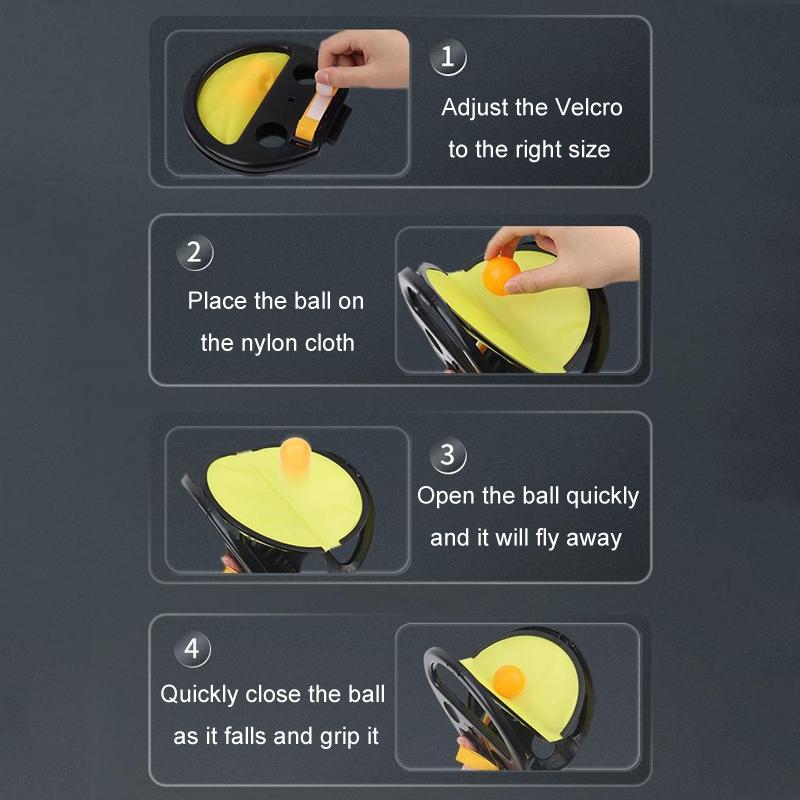 1
Adjust the Velcro to the right size

2
Place the ball on the nylon cloth

3
Open the ball quickly and it will fly away

4
Quickly close the ball as it falls and grip it