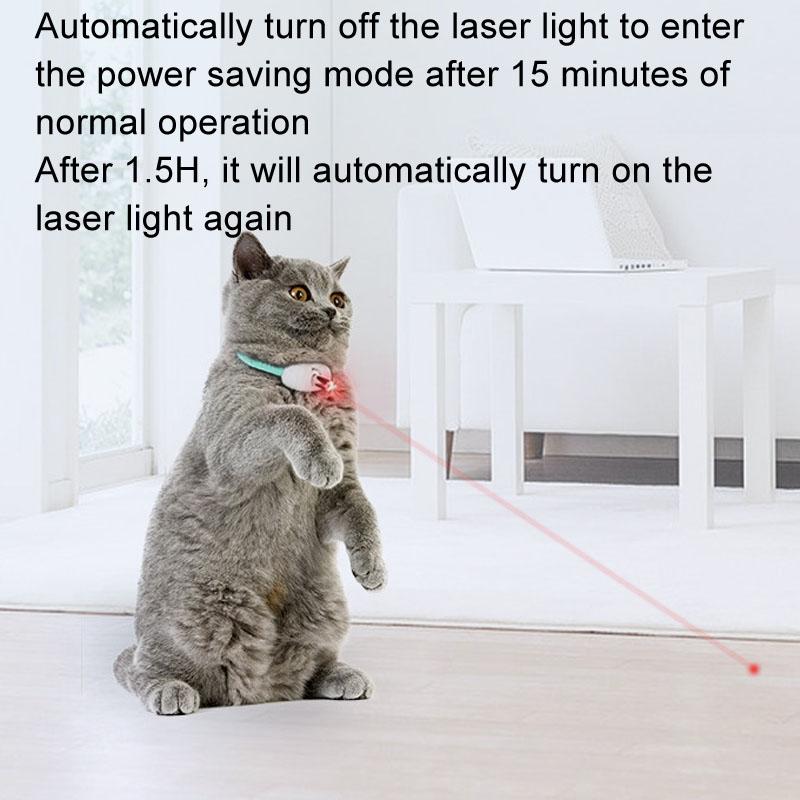 Automatically turn off the laser light to enter the power saving mode after 15 minutes of normal operation
After 1.5H, it will automatically turn on the laser light again