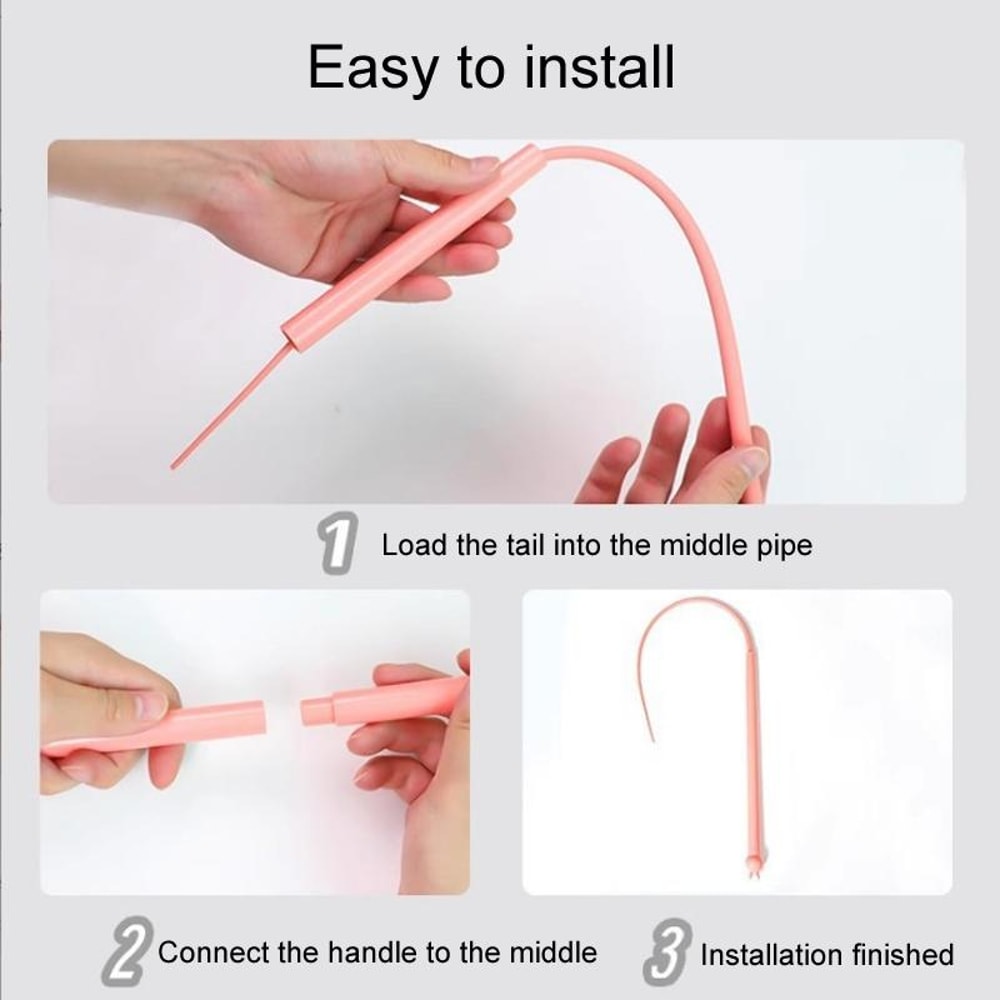 Easy to install

1 Load the tail into the middle pipe

2 Connect the handle to the middle

3 Installation finished