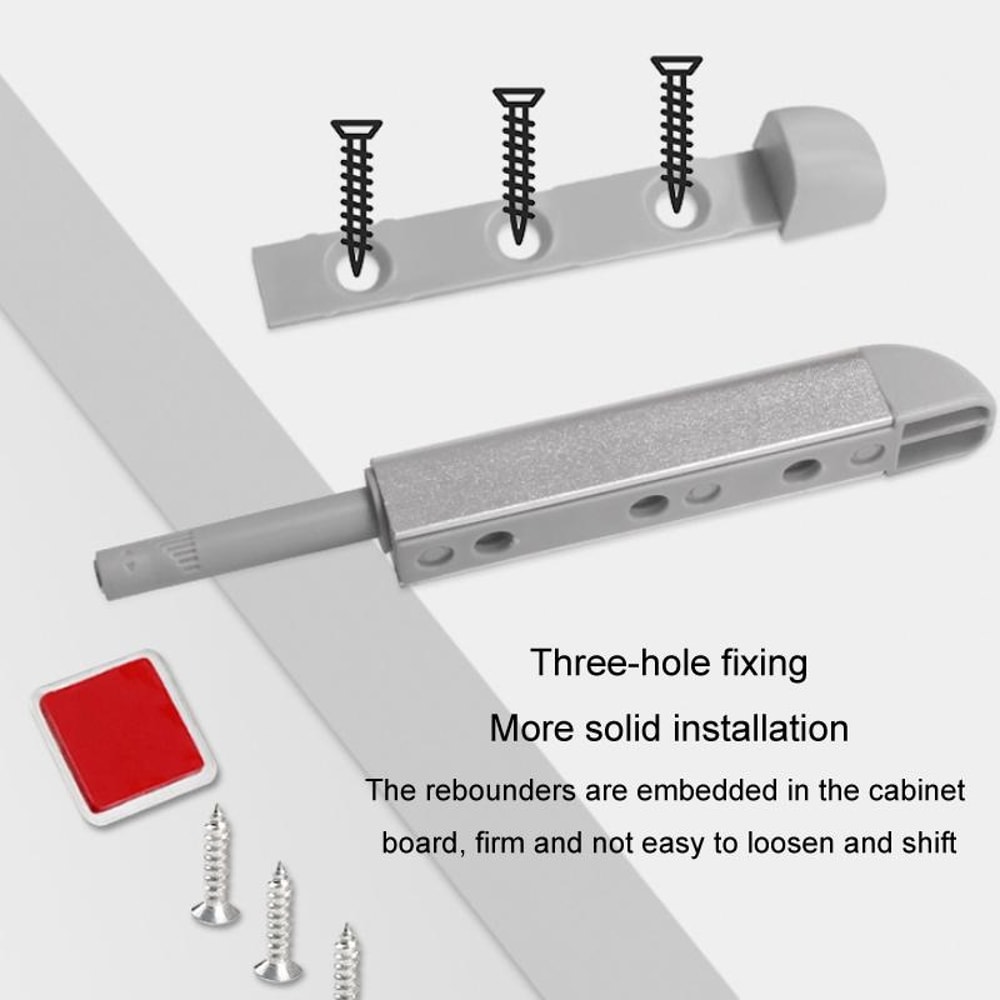 Three-hole fixing

More solid installation

The rebounders are embedded in the cabinet board, firm and not easy to loosen and shift