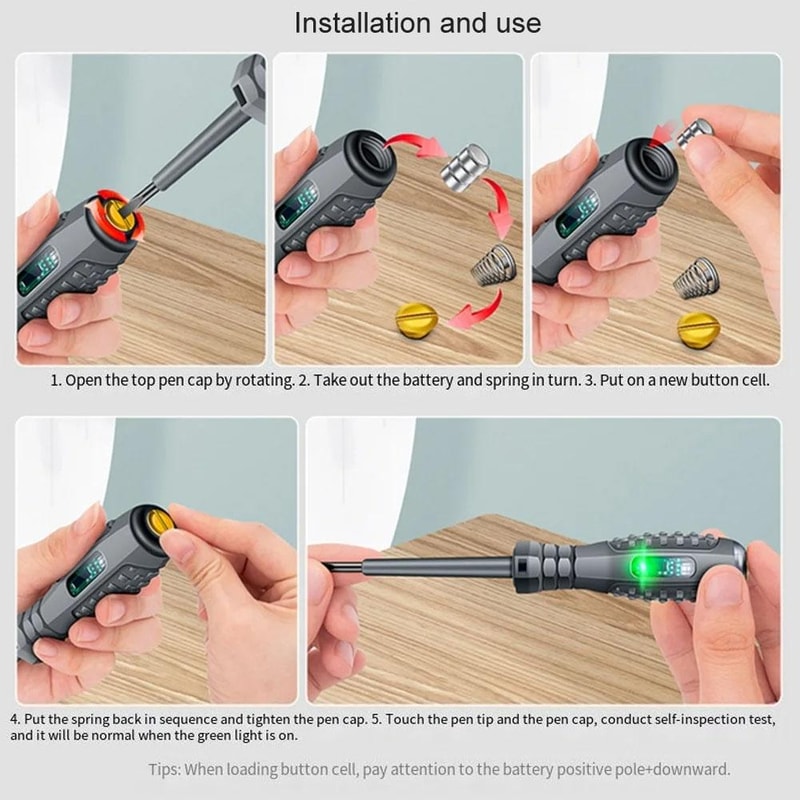 Installation and use

1. Open the top pen cap by rotating. 2. Take out the battery and spring in turn. 3. Put on a new button cell.

4. Put the spring back in sequence and tighten the pen cap. 5. Touch the pen tip and the pen cap, conduct self-inspection test, and it will be normal when the green light is on.

Tips: When loading button cell, pay attention to the battery positive pole+downward.