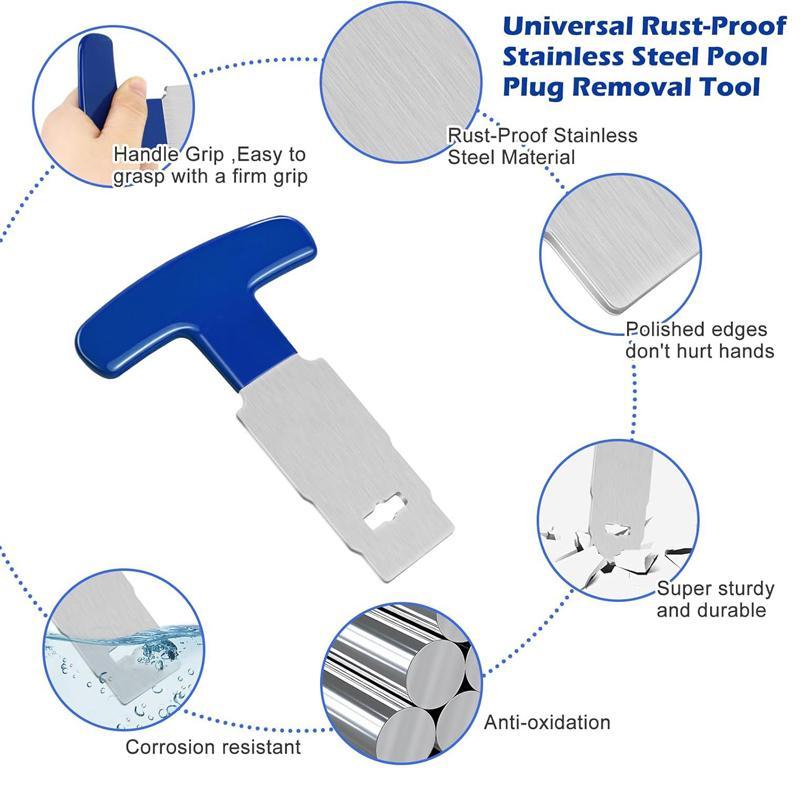 Universal Rust-Proof Stainless Steel Pool Plug Removal Tool

Handle Grip ,Easy to grasp with a firm grip

Rust-Proof Stainless Steel Material

Polished edges don't hurt hands

Super sturdy and durable

Anti-oxidation

Corrosion resistant