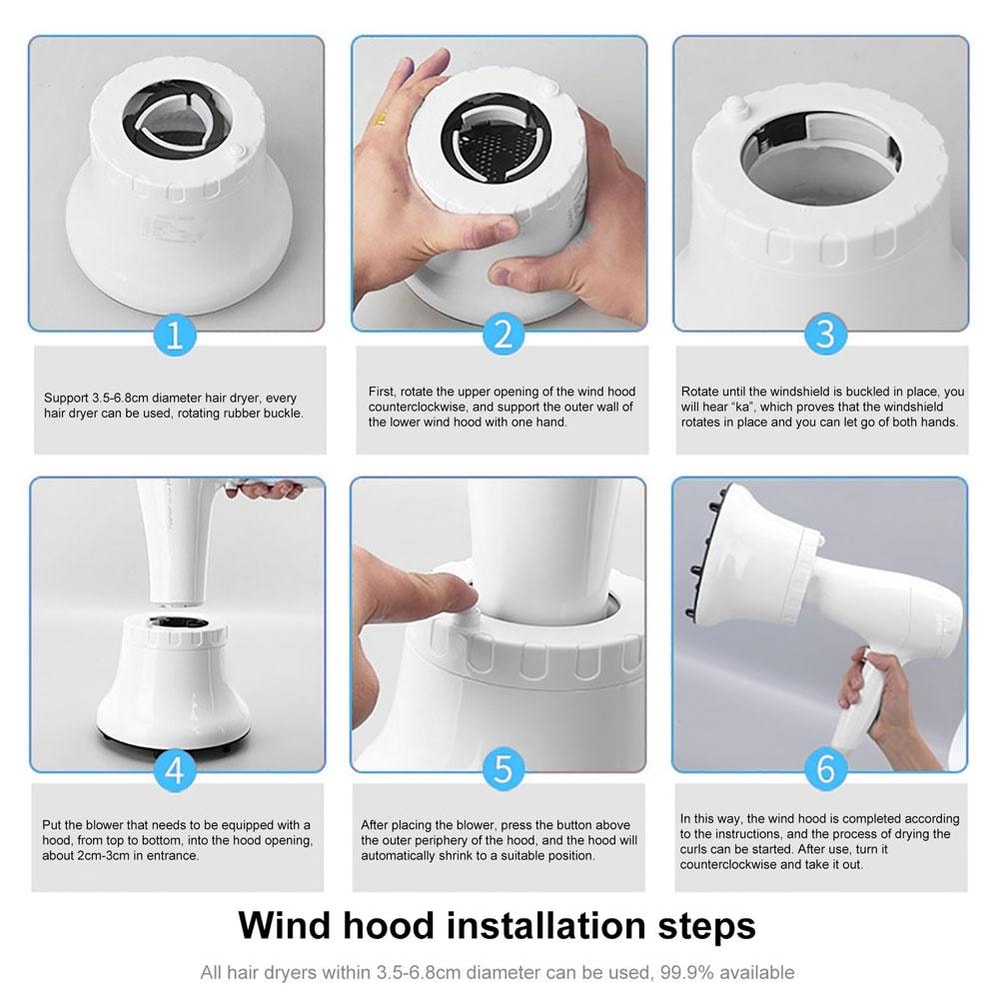 1

Support 3.5-6.8cm diameter hair dryer, every hair dryer can be used, rotating rubber buckle.

2

First, rotate the upper opening of the wind hood counterclockwise, and support the outer wall of the lower wind hood with one hand.

3

Rotate until the windshield is buckled in place, you will hear "ka", which proves that the windshield rotates in place and you can let go of both hands.

4

Put the blower that needs to be equipped with a hood, from top to bottom, into the hood opening, about 2cm-3cm in entrance.

5

After placing the blower, press the button above the outer periphery of the hood, and the hood will automatically shrink to a suitable position.

6

In this way, the wind hood is completed according to the instructions, and the process of drying the curls can be started. After use, turn it counterclockwise and take it out.

Wind hood installation steps

All hair dryers within 3.5-6.8cm diameter can be used, 99.9% available