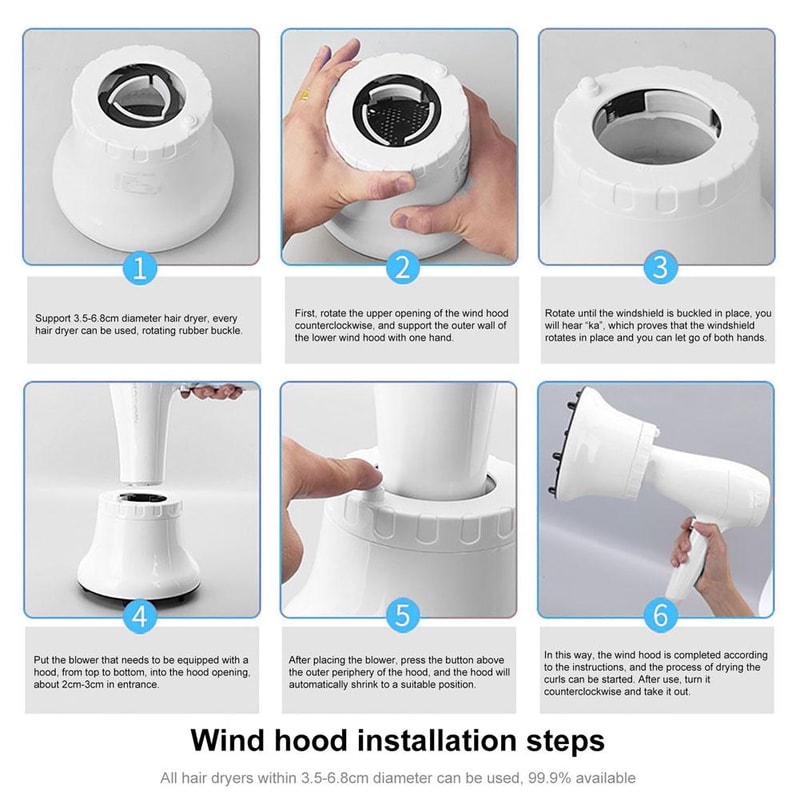 1

Support 3.5-6.8cm diameter hair dryer, every hair dryer can be used, rotating rubber buckle.

2

First, rotate the upper opening of the wind hood counterclockwise, and support the outer wall of the lower wind hood with one hand.

3

Rotate until the windshield is buckled in place, you will hear "ka", which proves that the windshield rotates in place and you can let go of both hands.

4

Put the blower that needs to be equipped with a hood, from top to bottom, into the hood opening, about 2cm-3cm in entrance.

5

After placing the blower, press the button above the outer periphery of the hood, and the hood will automatically shrink to a suitable position.

6

In this way, the wind hood is completed according to the instructions, and the process of drying the curls can be started. After use, turn it counterclockwise and take it out.

Wind hood installation steps

All hair dryers within 3.5-6.8cm diameter can be used, 99.9% available