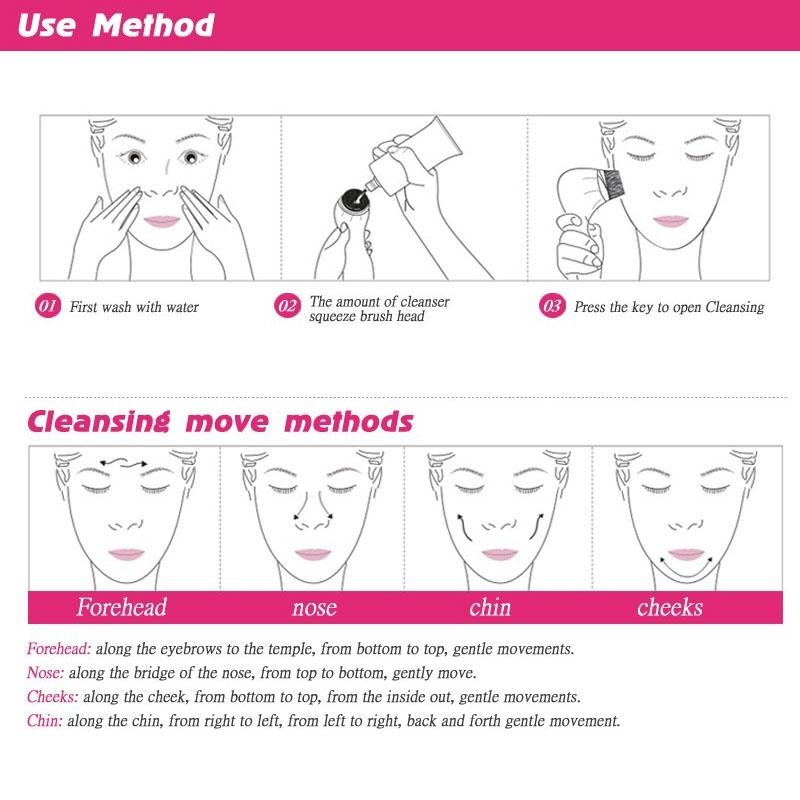 Use Method

01 First wash with water

02 The amount of cleanser squeeze brush head

03 Press the key to open Cleansing

Cleansing move methods

Forehead

nose

chin

cheeks

Forehead: along the eyebrows to the temple, from bottom to top, gentle movements.
Nose: along the bridge of the nose, from top to bottom, gently move.
Cheeks: along the cheek, from bottom to top, from the inside out, gentle movements.
Chin: along the chin, from right to left, from left to right, back and forth gentle movement.