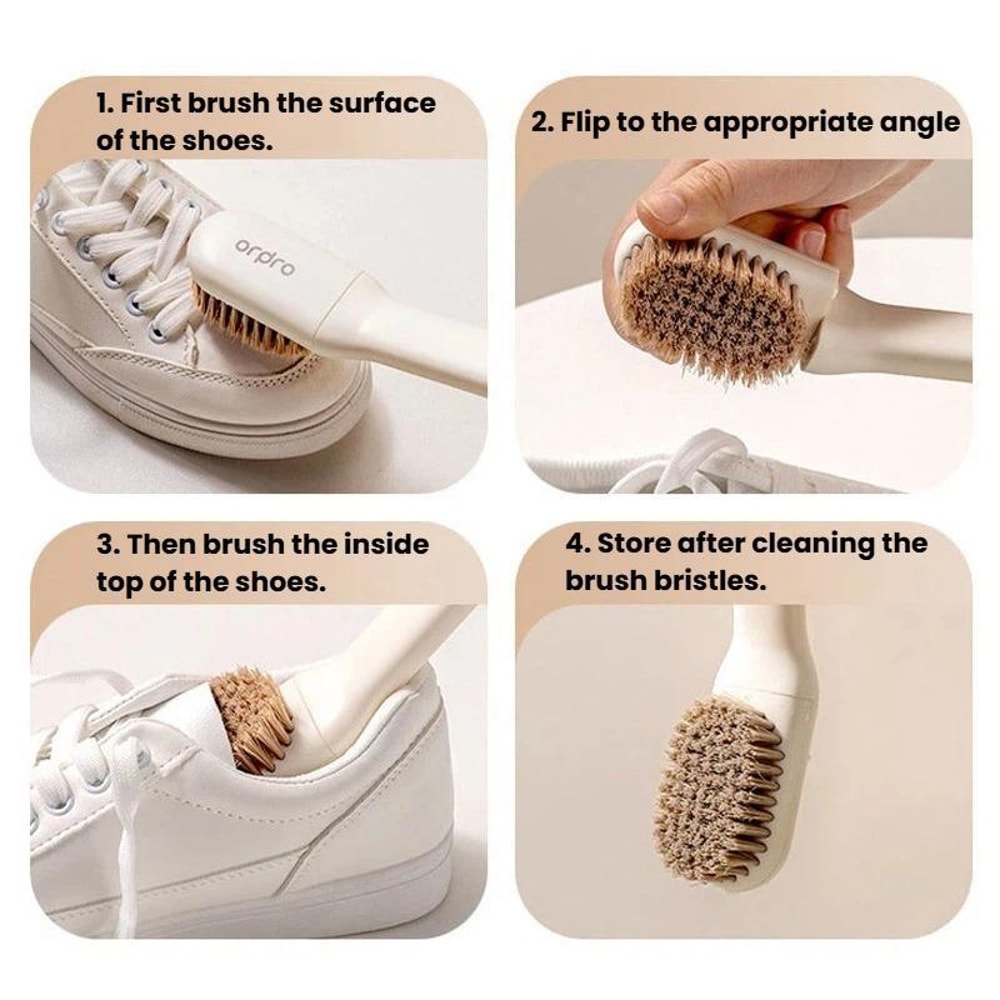 1. First brush the surface of the shoes.

orpro

2. Flip to the appropriate angle

3. Then brush the inside top of the shoes.

4. Store after cleaning the brush bristles.