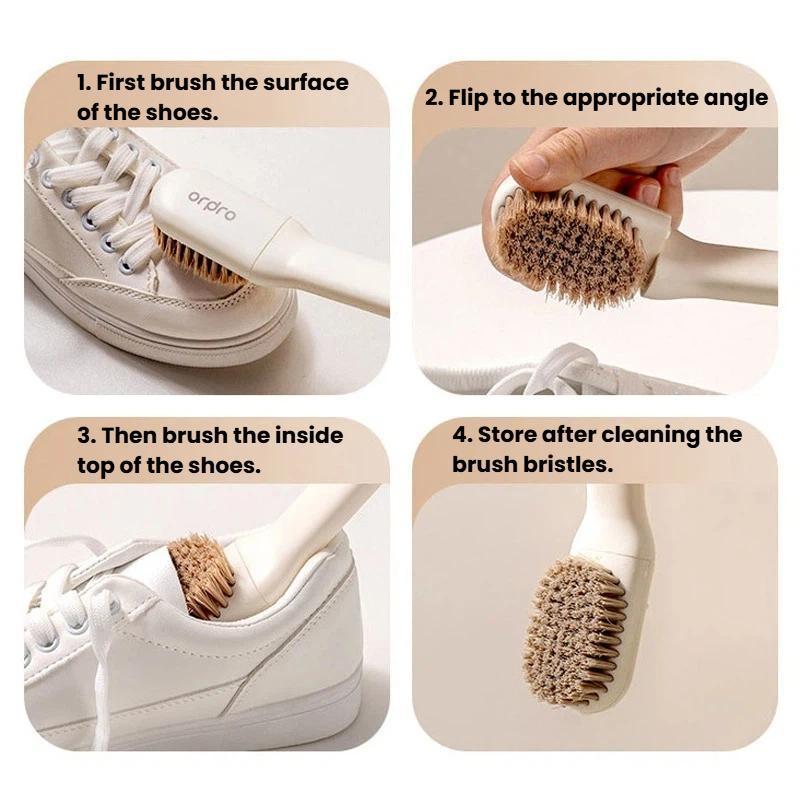 1. First brush the surface of the shoes.

orpro

2. Flip to the appropriate angle

3. Then brush the inside top of the shoes.

4. Store after cleaning the brush bristles.