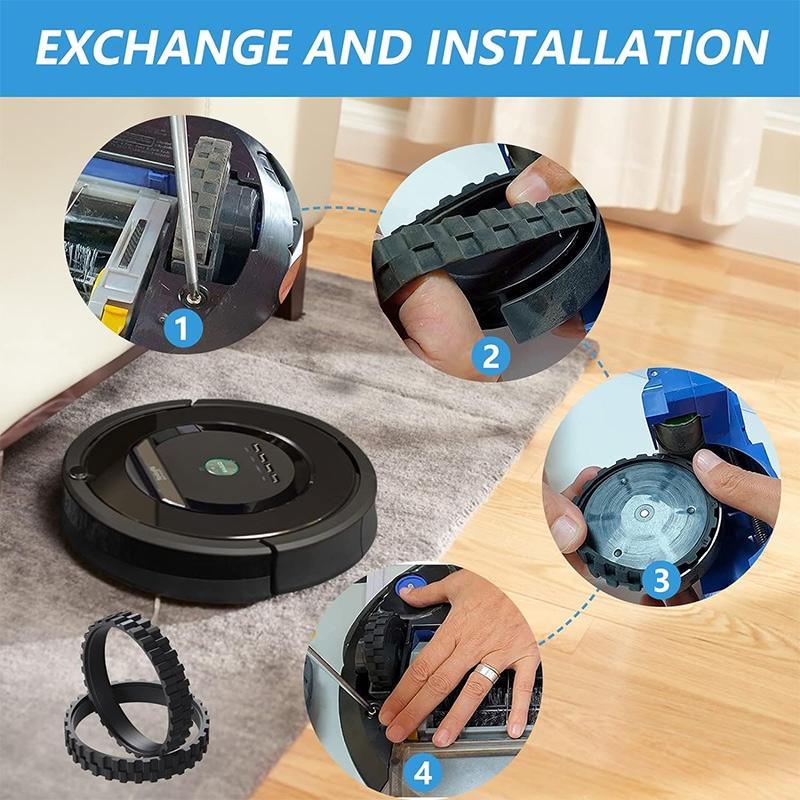 EXCHANGE AND INSTALLATION

1

2

3

4