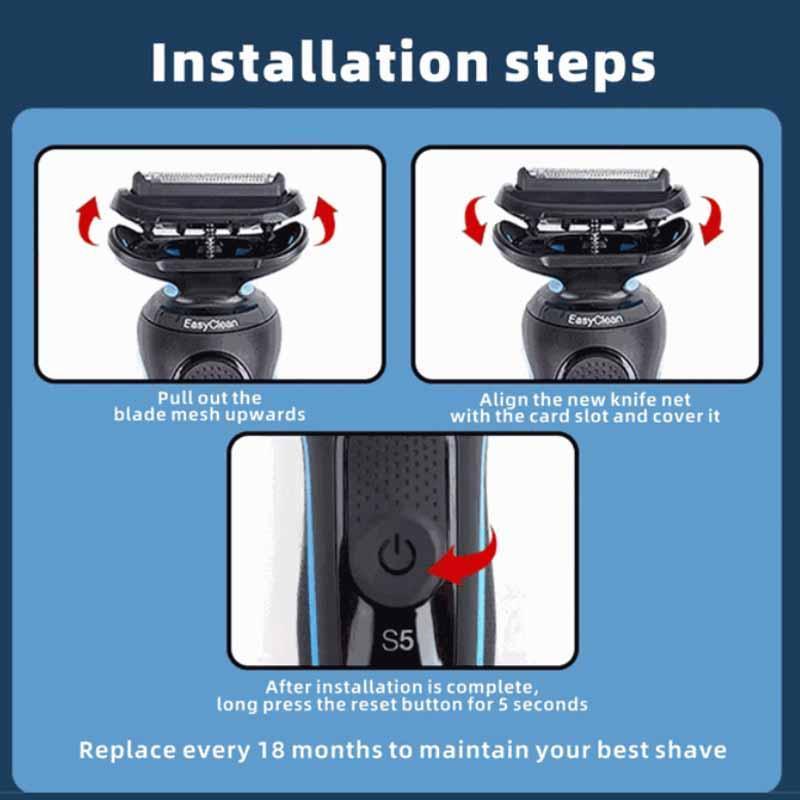 Installation steps

EasyClean

Pull out the blade mesh upwards

EasyClean

Align the new knife net with the card slot and cover it

S5

After installation is complete, long press the reset button for 5 seconds

Replace every 18 months to maintain your best shave