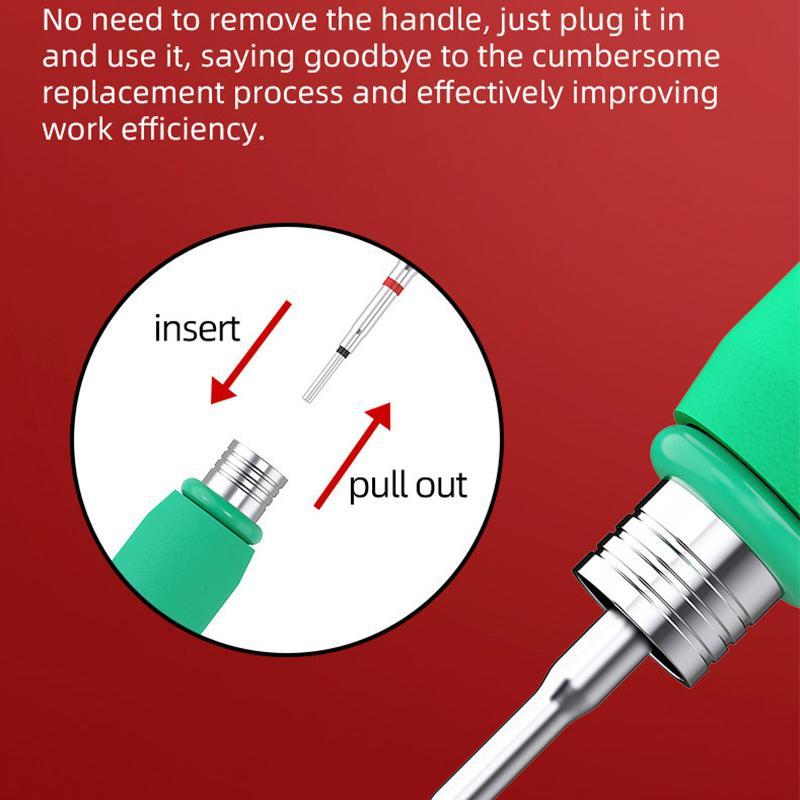 No need to remove the handle, just plug it in and use it, saying goodbye to the cumbersome replacement process and effectively improving work efficiency.

insert

pull out