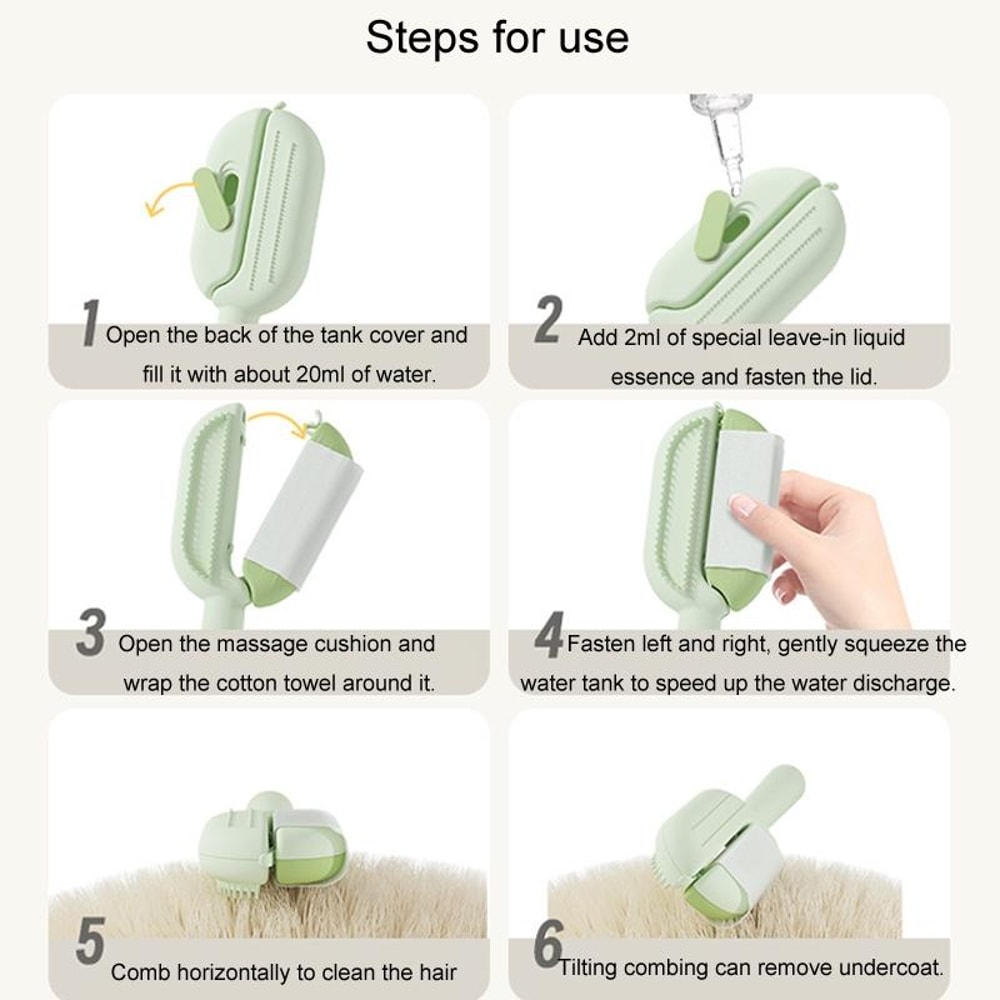 Steps for use

1 Open the back of the tank cover and fill it with about 20ml of water.

2 Add 2ml of special leave-in liquid essence and fasten the lid.

3 Open the massage cushion and wrap the cotton towel around it.

4 Fasten left and right, gently squeeze the water tank to speed up the water discharge.

5 Comb horizontally to clean the hair

6 Tilting combing can remove undercoat.